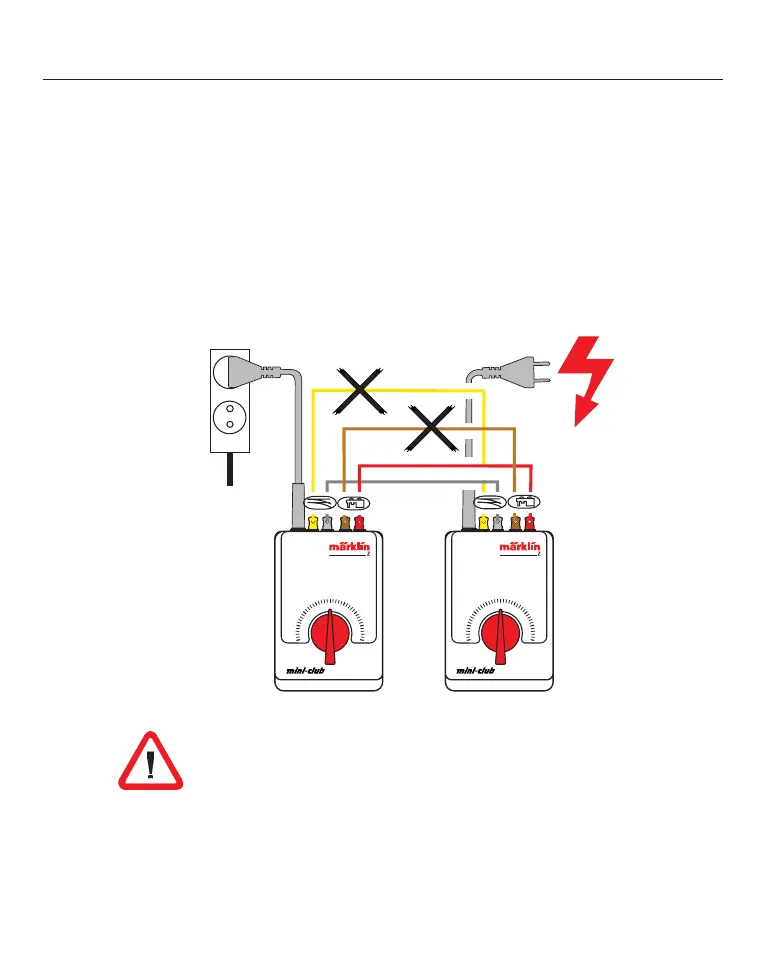 märklin

mini-club

märklin

mini-club