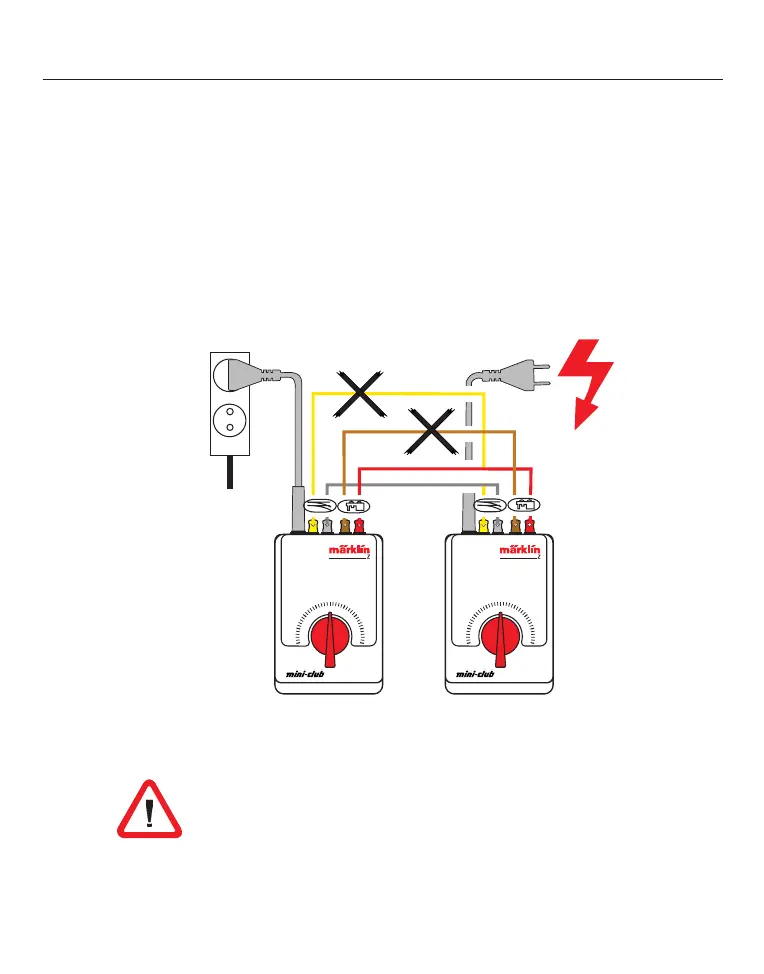 märklin
Z

mini-club

märklin
Z

mini-club