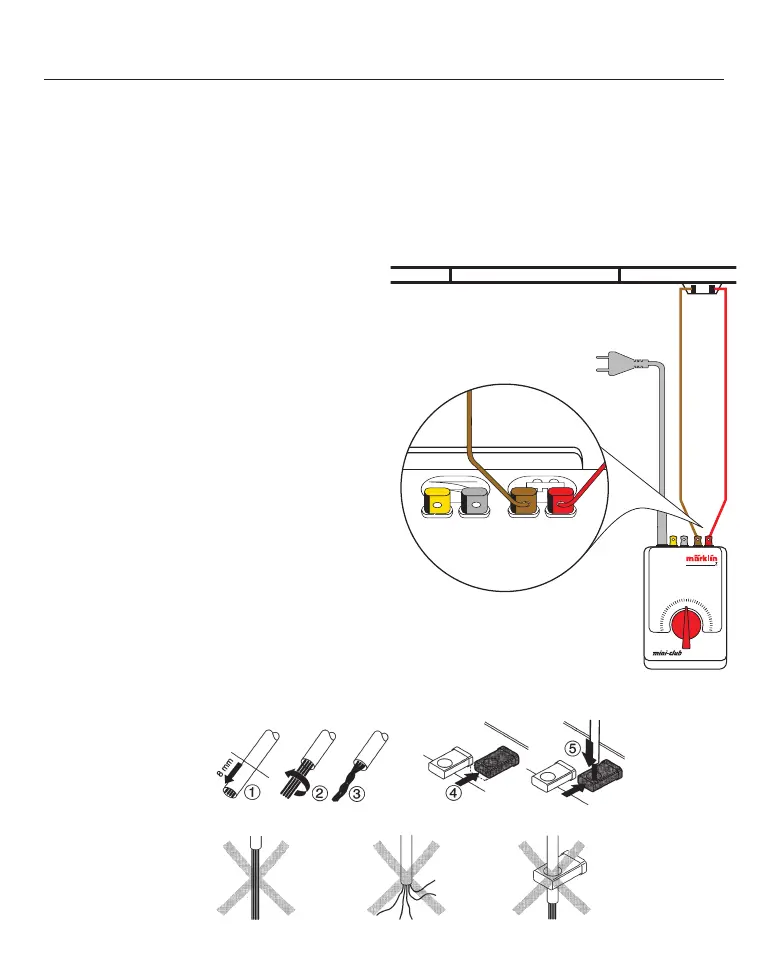 märklin

mini-club

8 mm

①

②

③

④

⑤