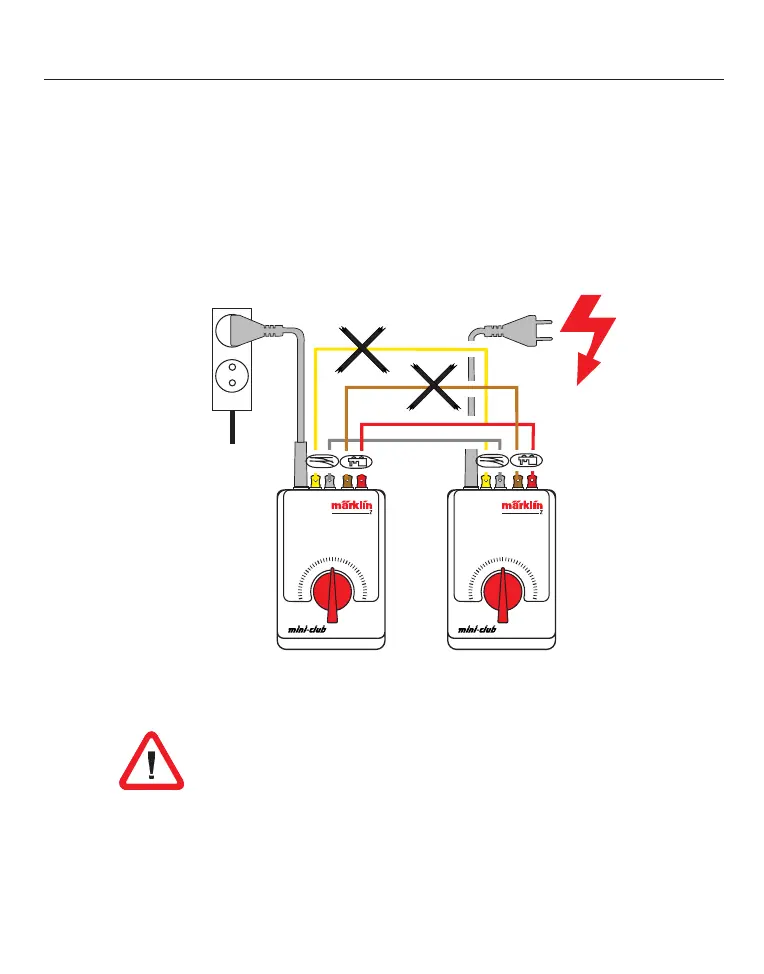 märklin

mini-club

märklin

mini-club