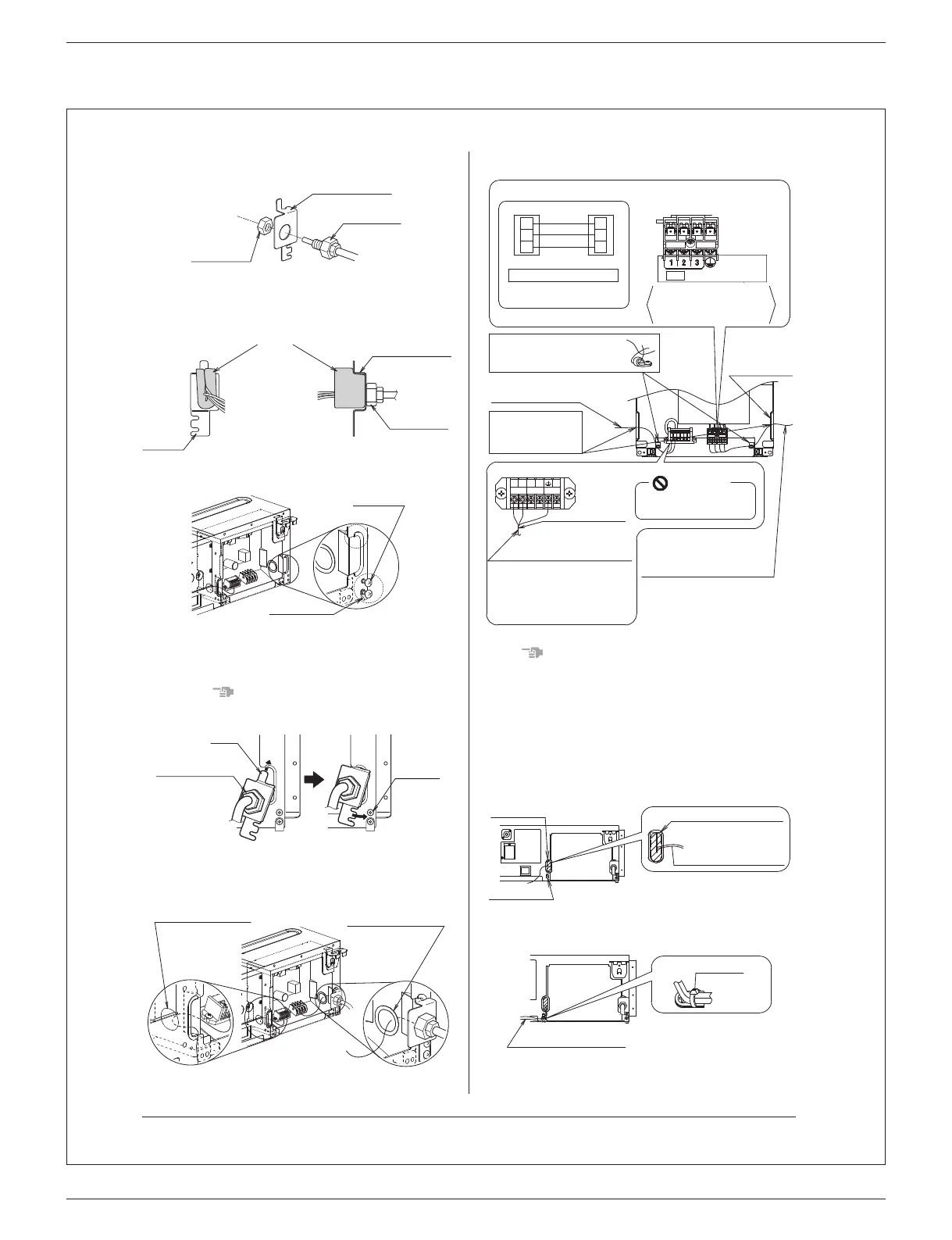 1 2 3