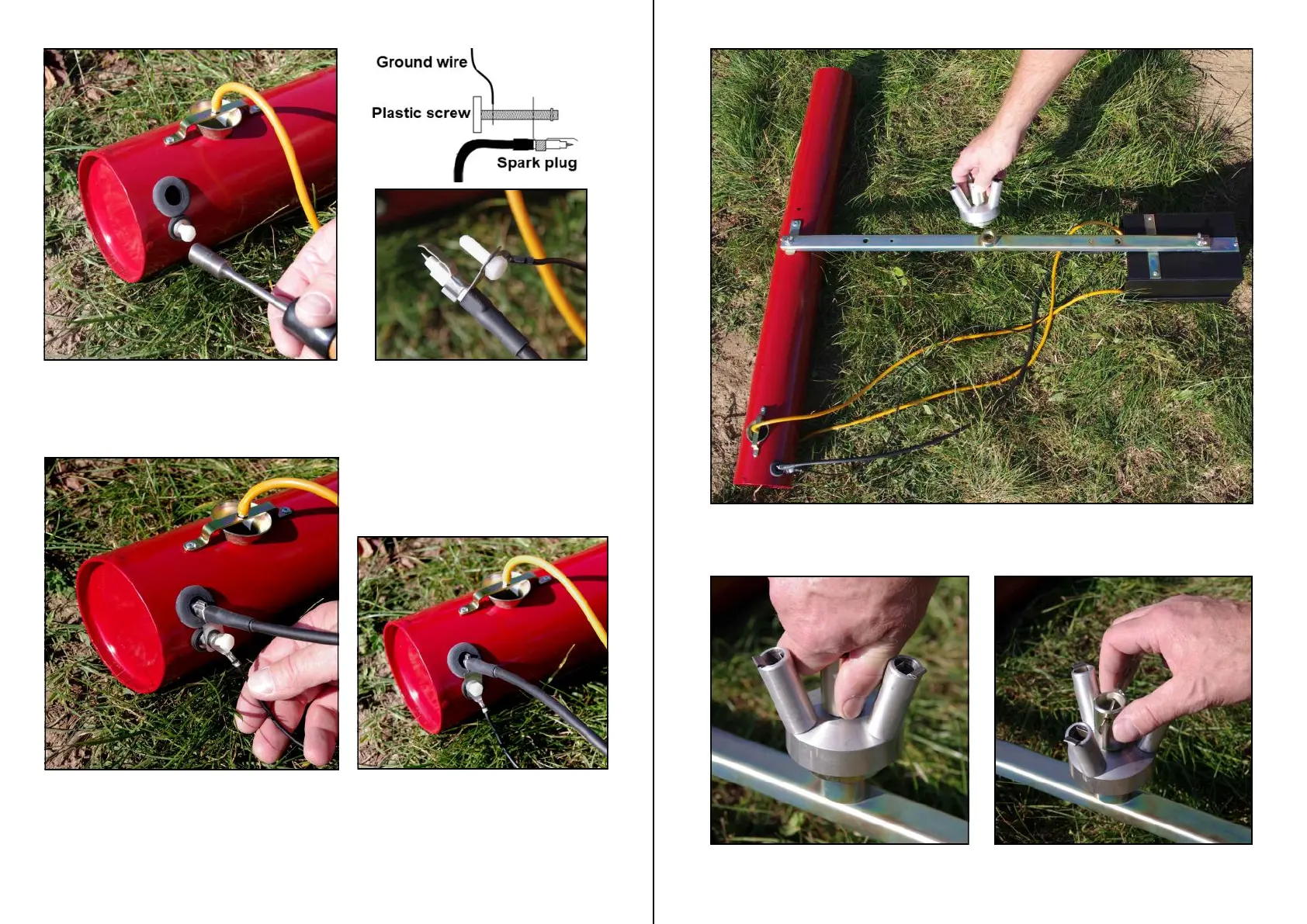 Ground wire
Plastic screw
Spark plug