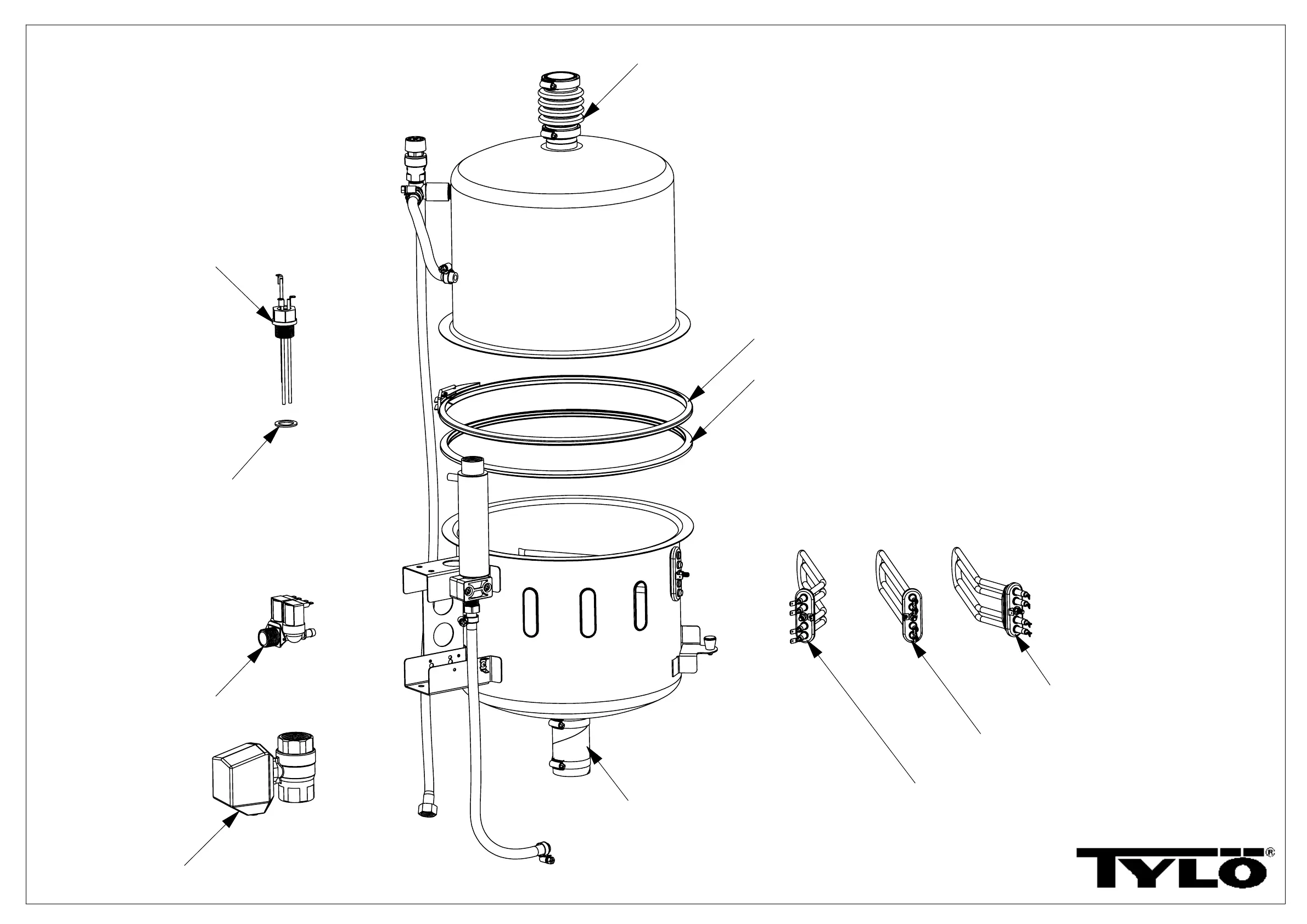 TYLÖ®