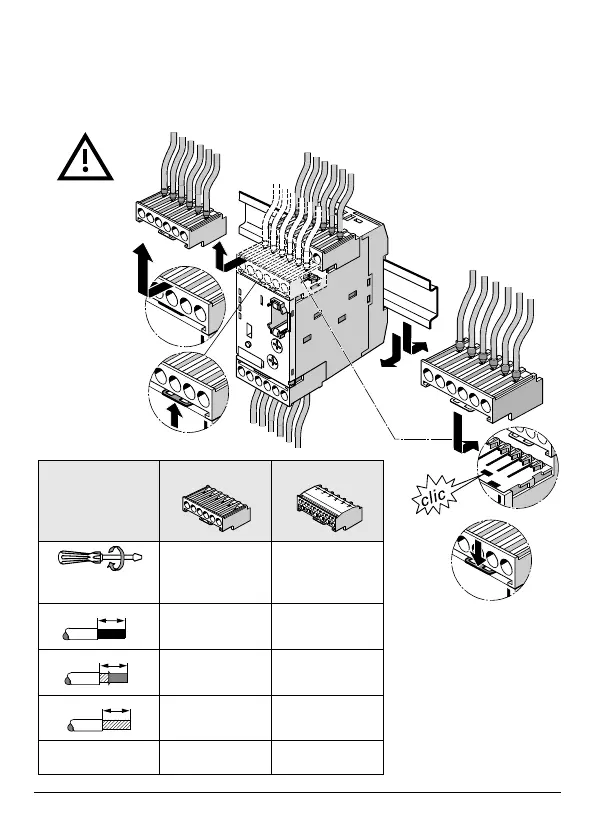 clic