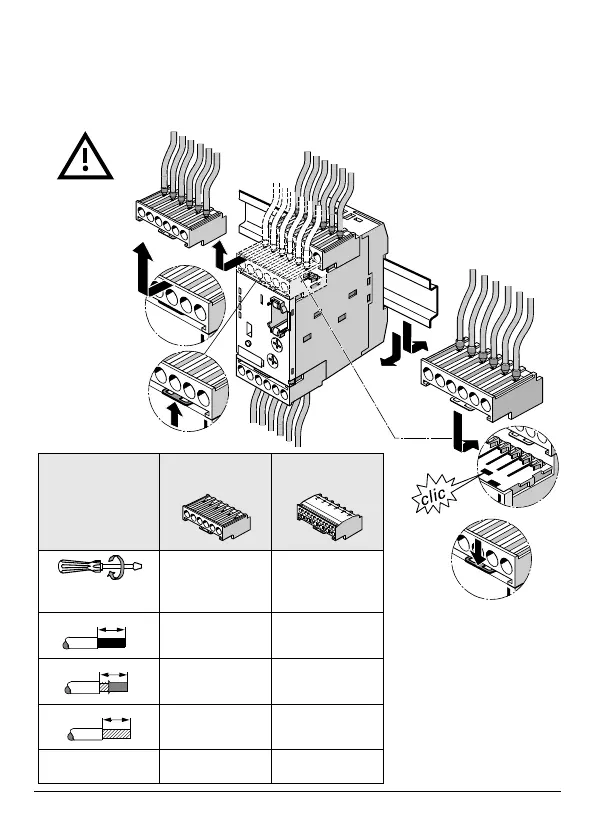 clic