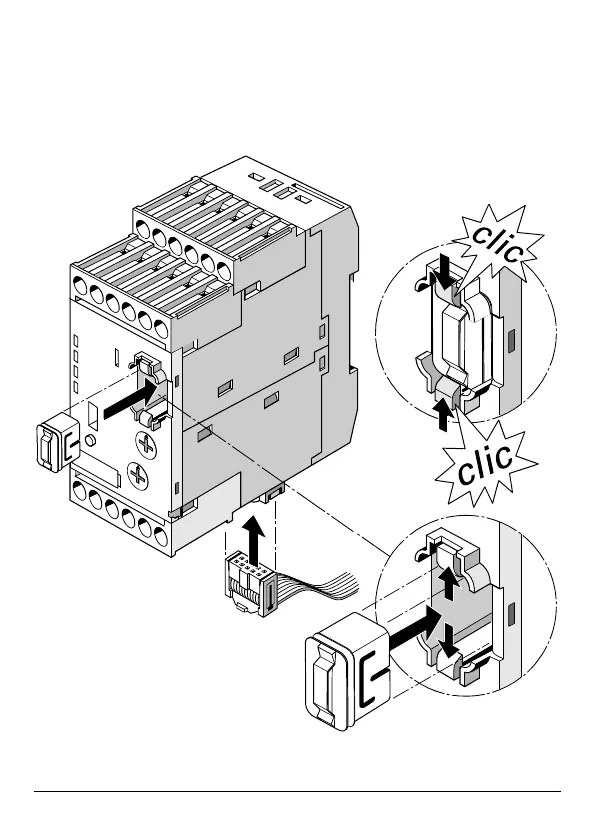 clic

clic