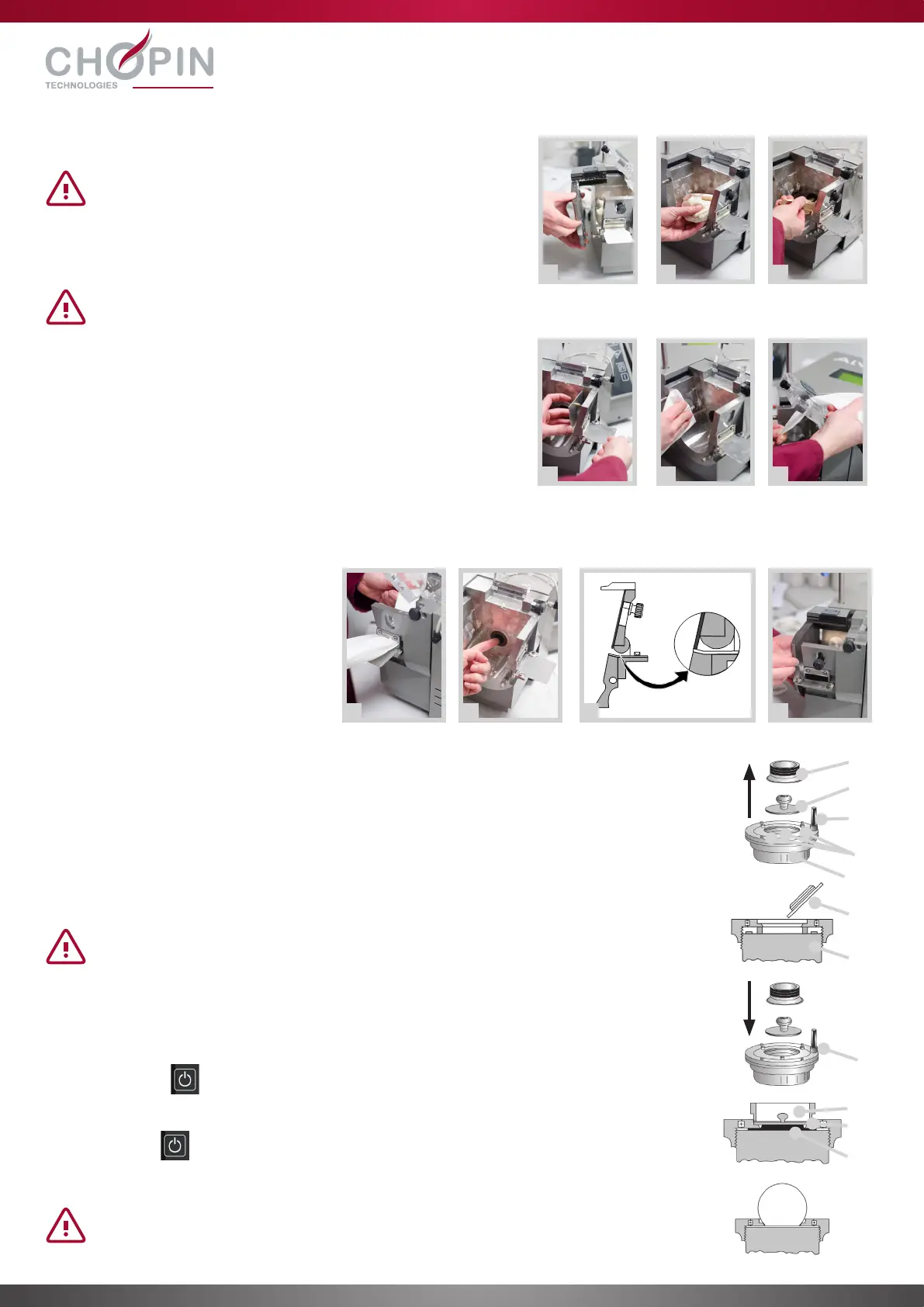 CHOPIN
TECHNOLOGIES