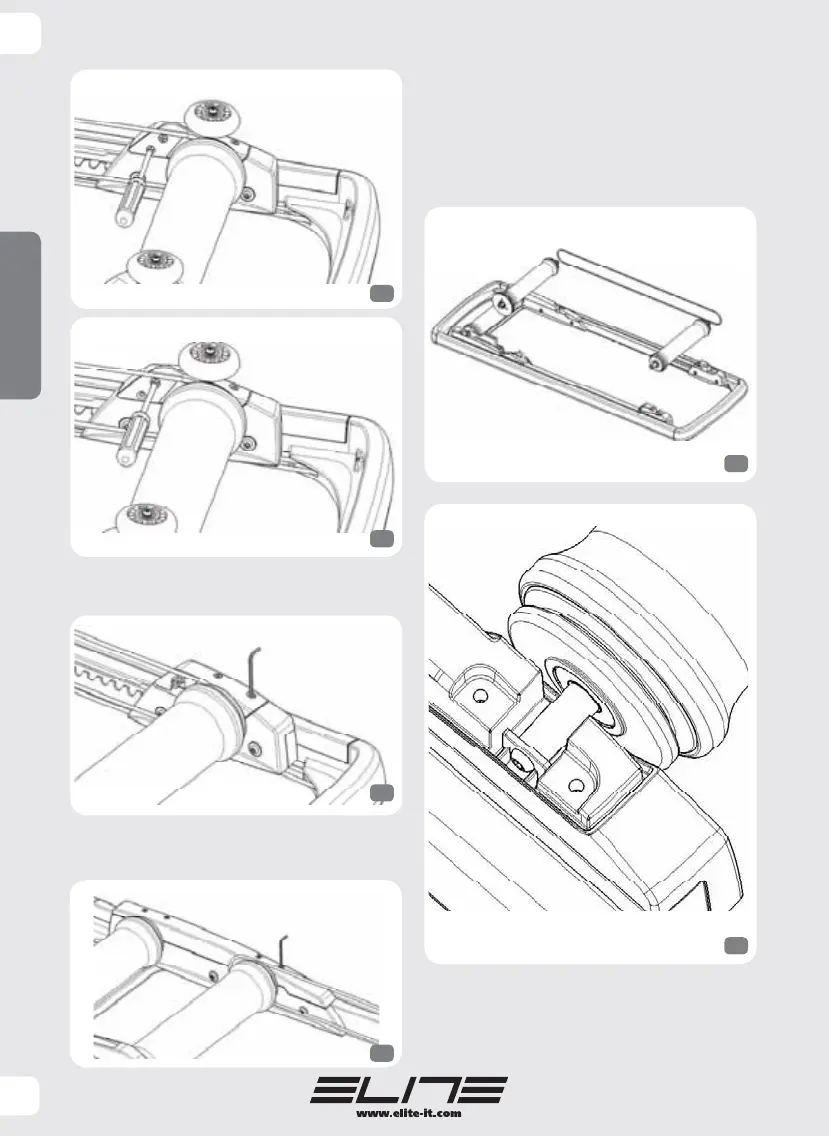 ELITE
www.elite-it.com