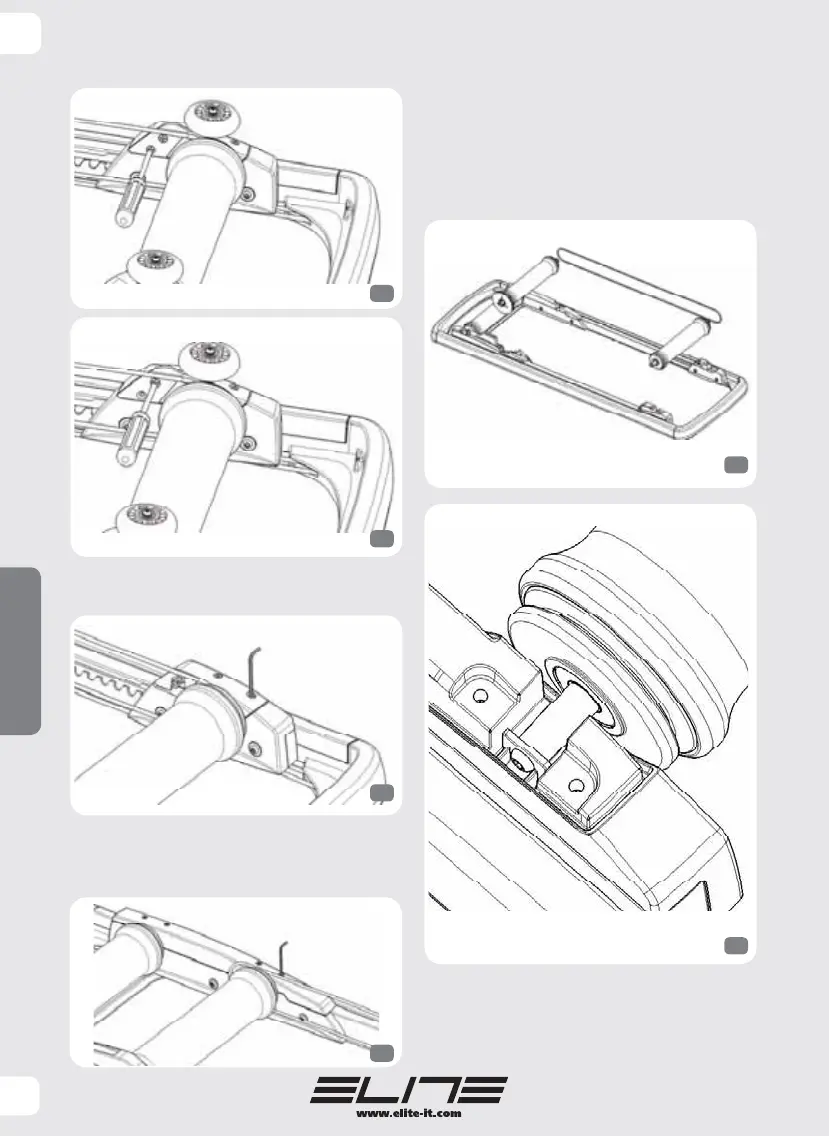 ELITE
www.elite-it.com