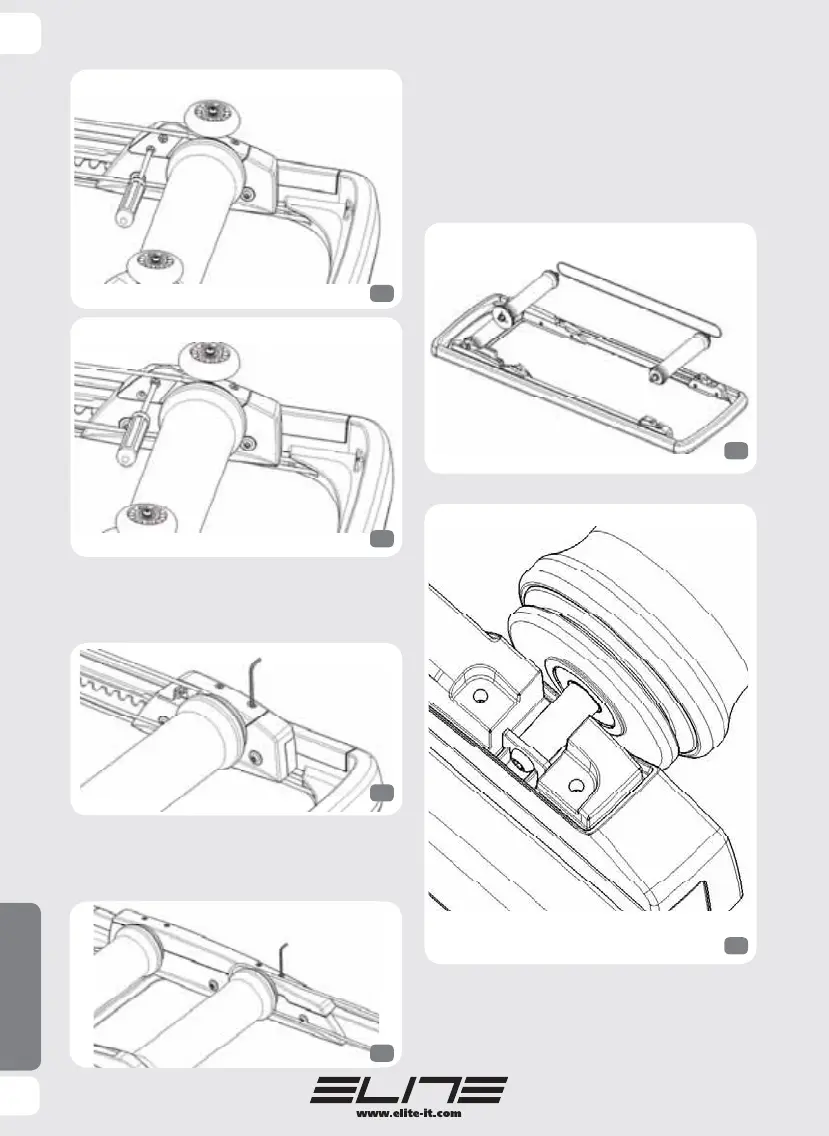 ELITE
www.elite-it.com