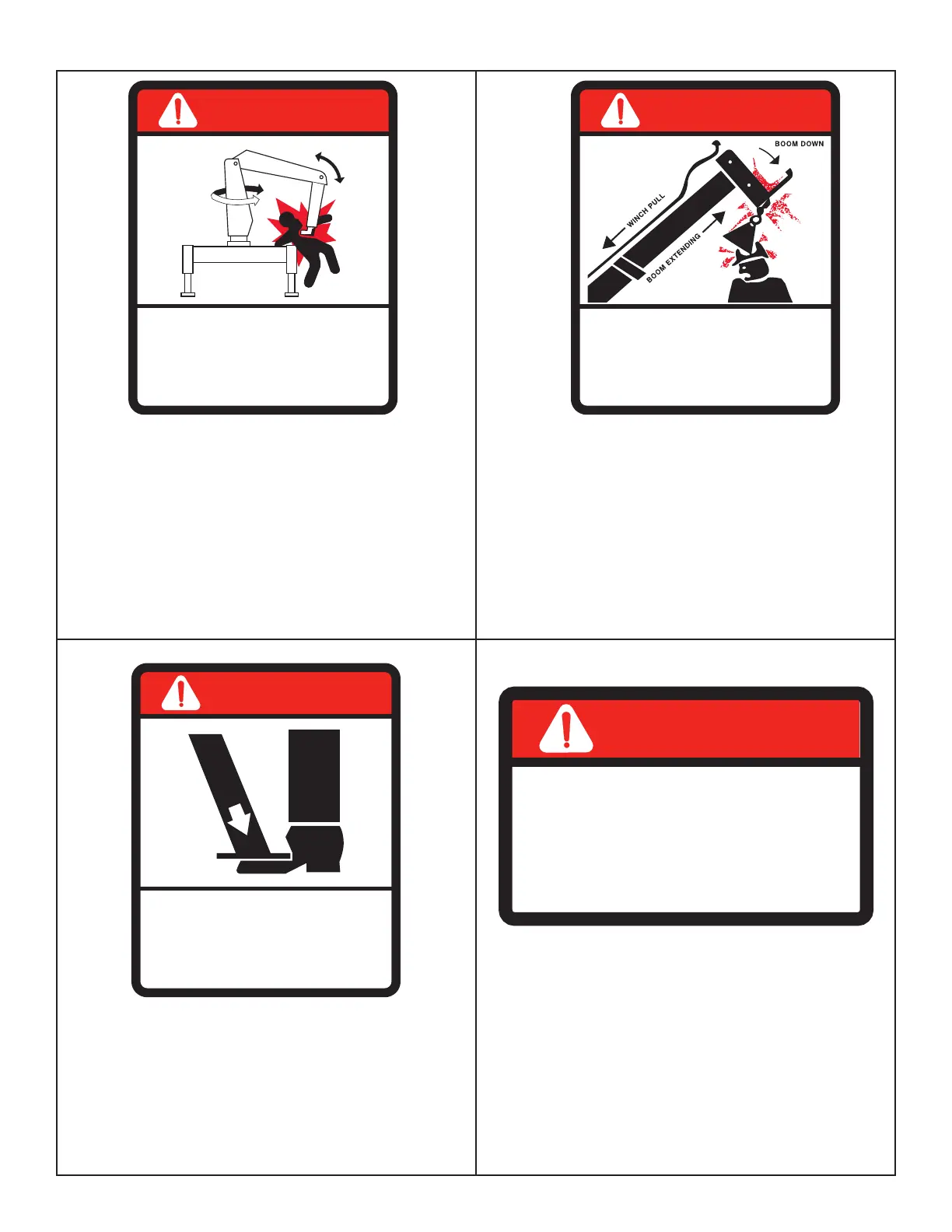 BOOM DOWN

WINCH PULL

BOOM EXTENDING