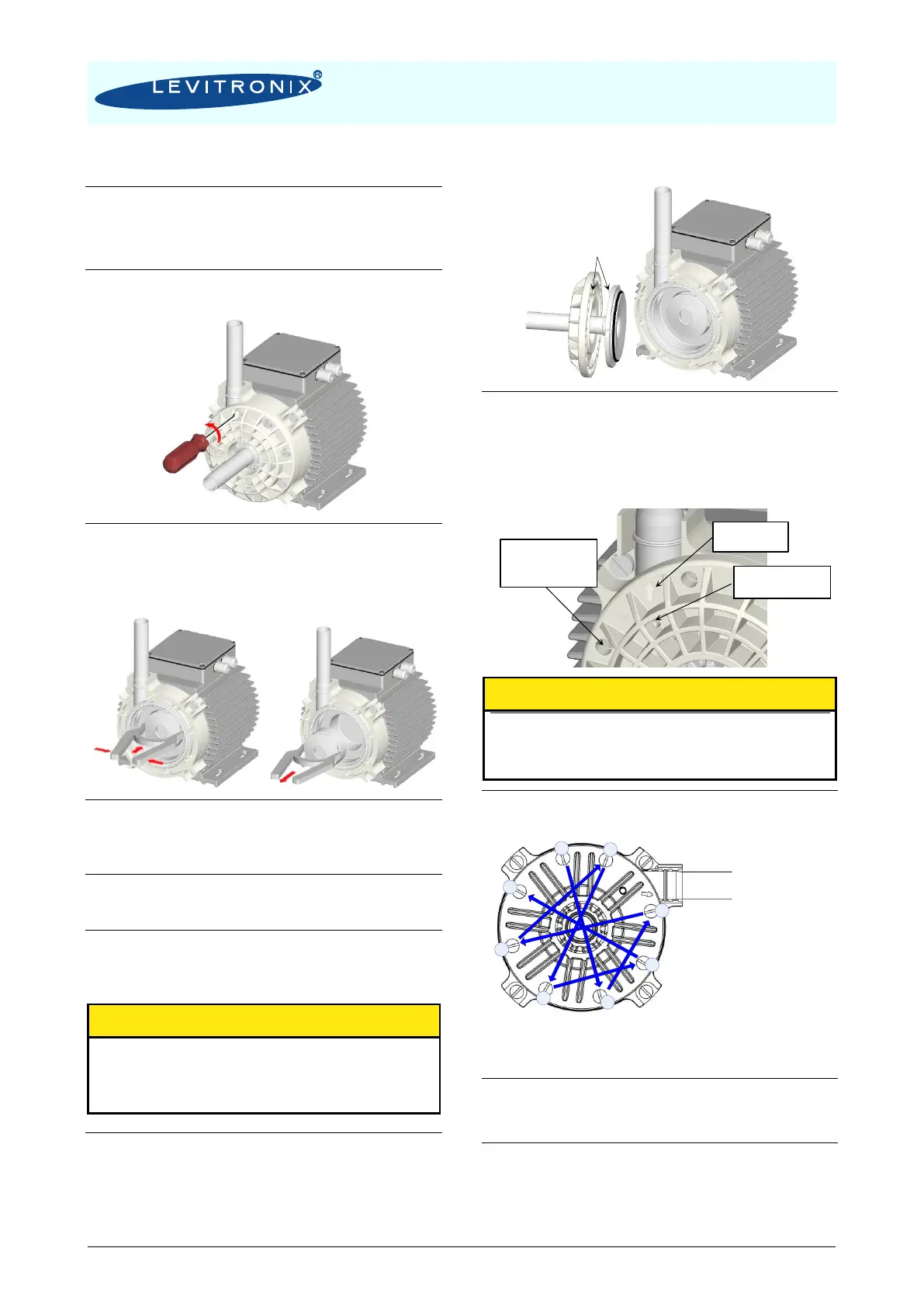 LEVITRONIX®