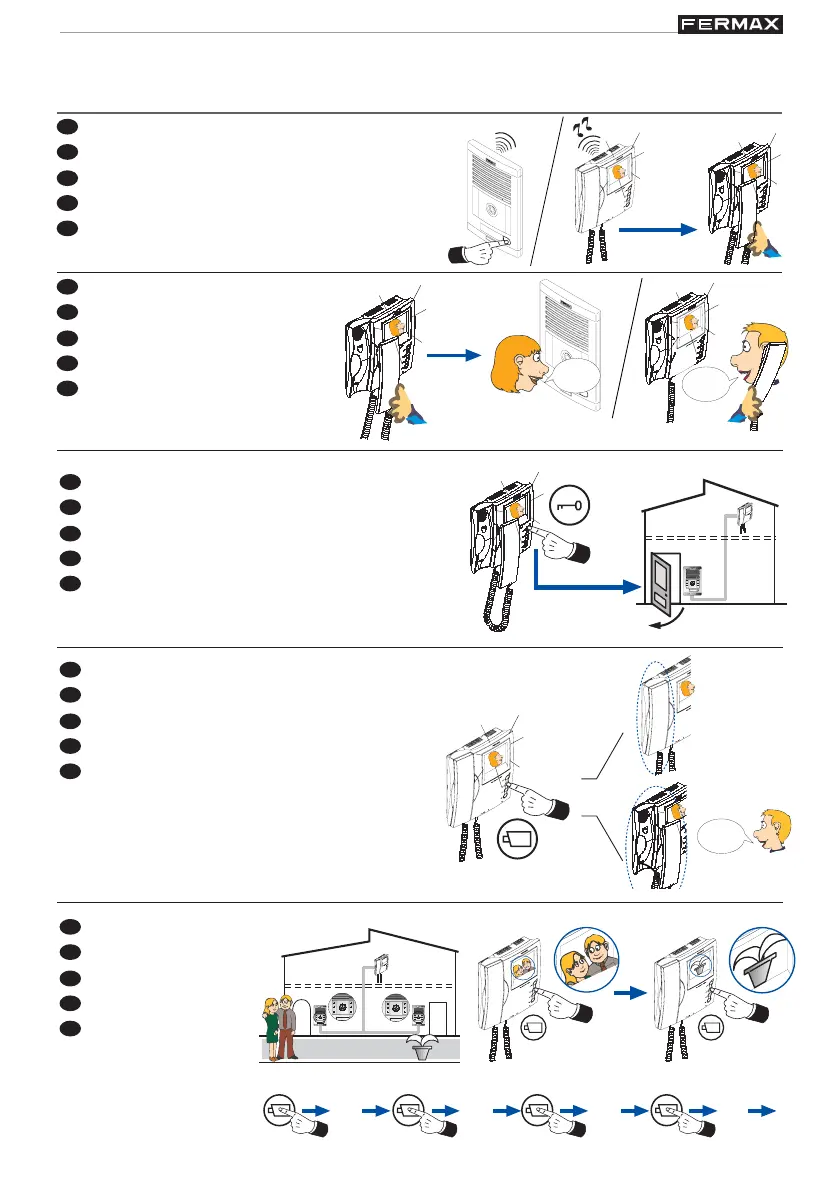 FERMAX