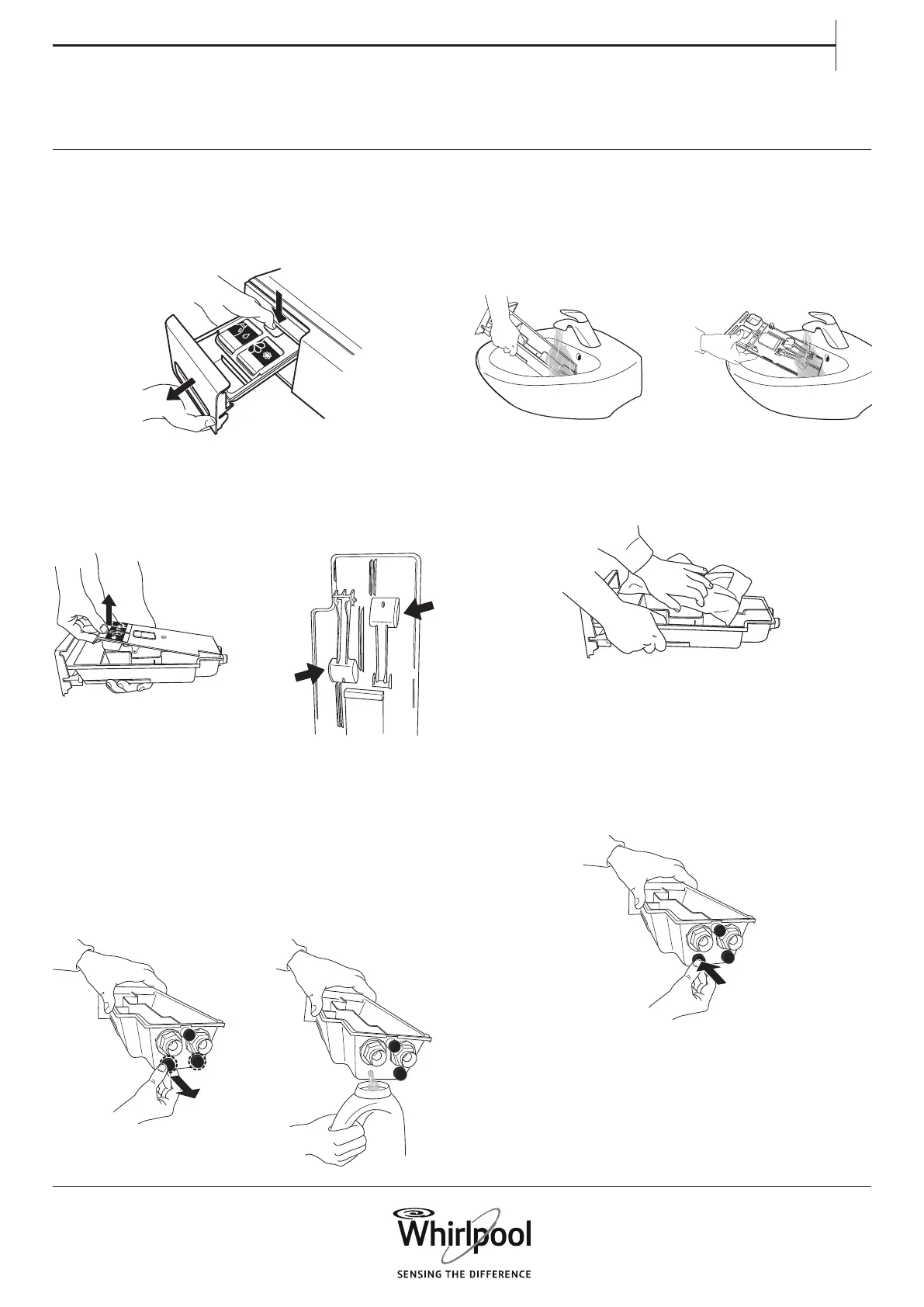 Whirlpool
SENSING THE DIFFERENCE