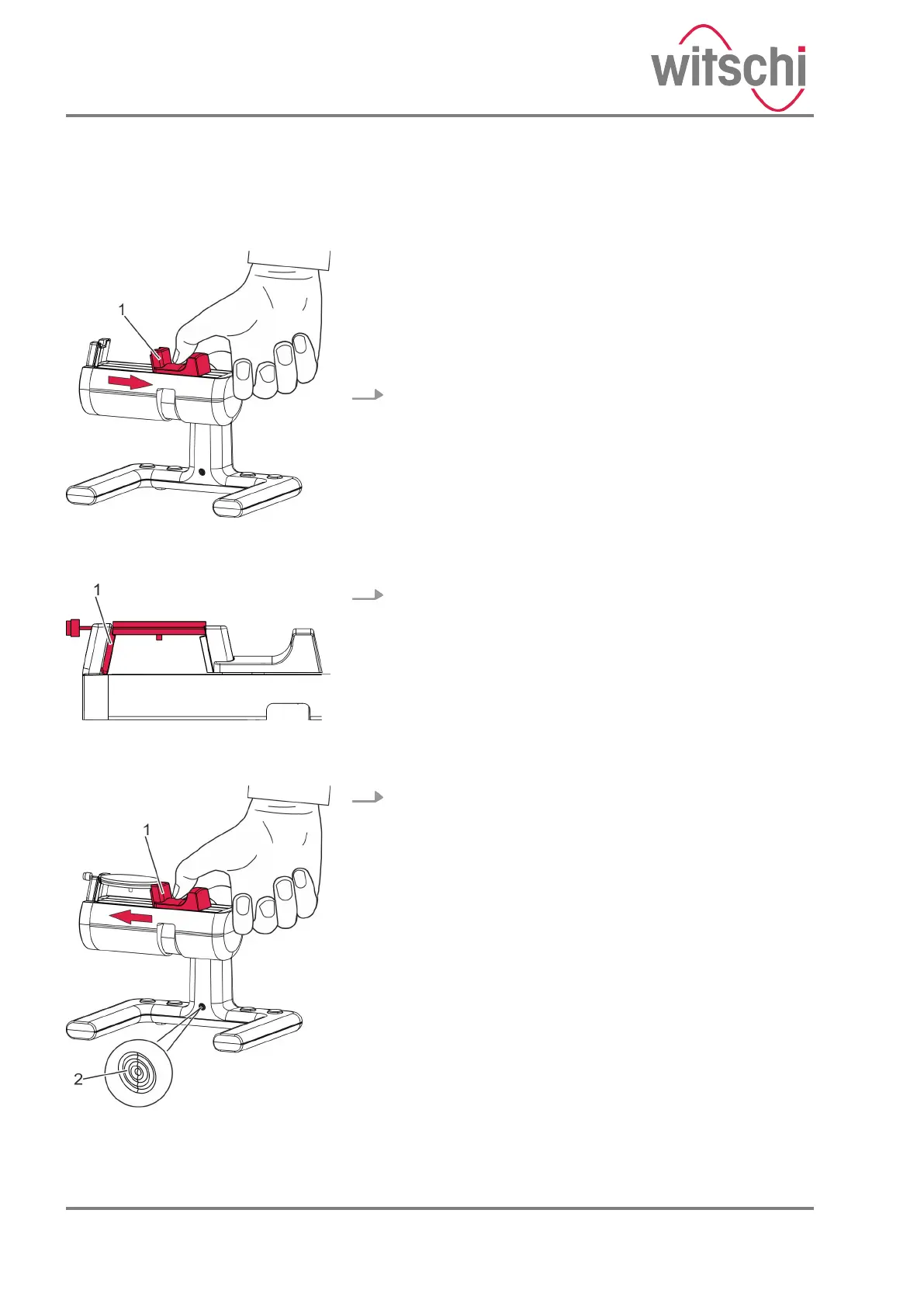 witschi

1

1

1

2