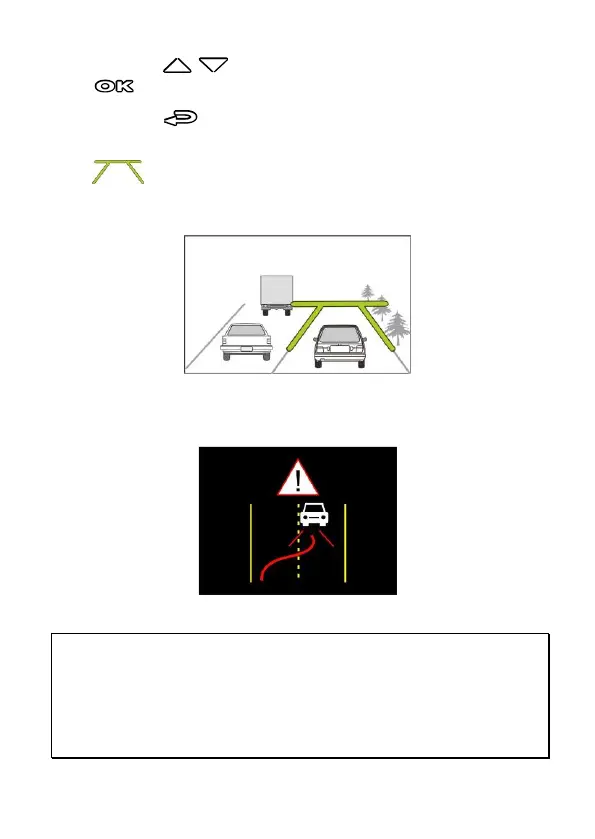 OK