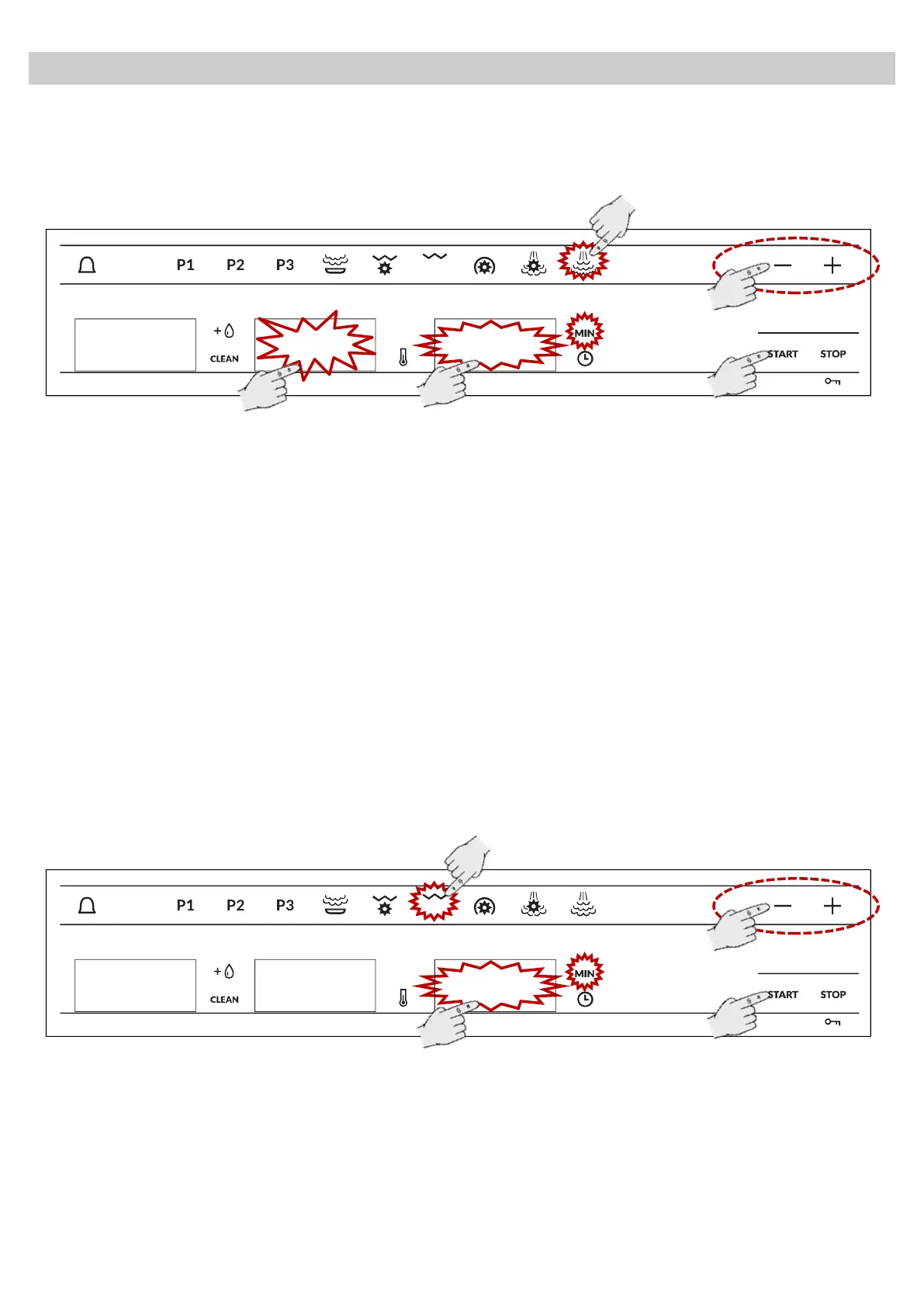 P1 P2 P3

− +

+ CLEAN

MIN

START STOP

P1 P2 P3

− +

+ CLEAN

MIN

START STOP