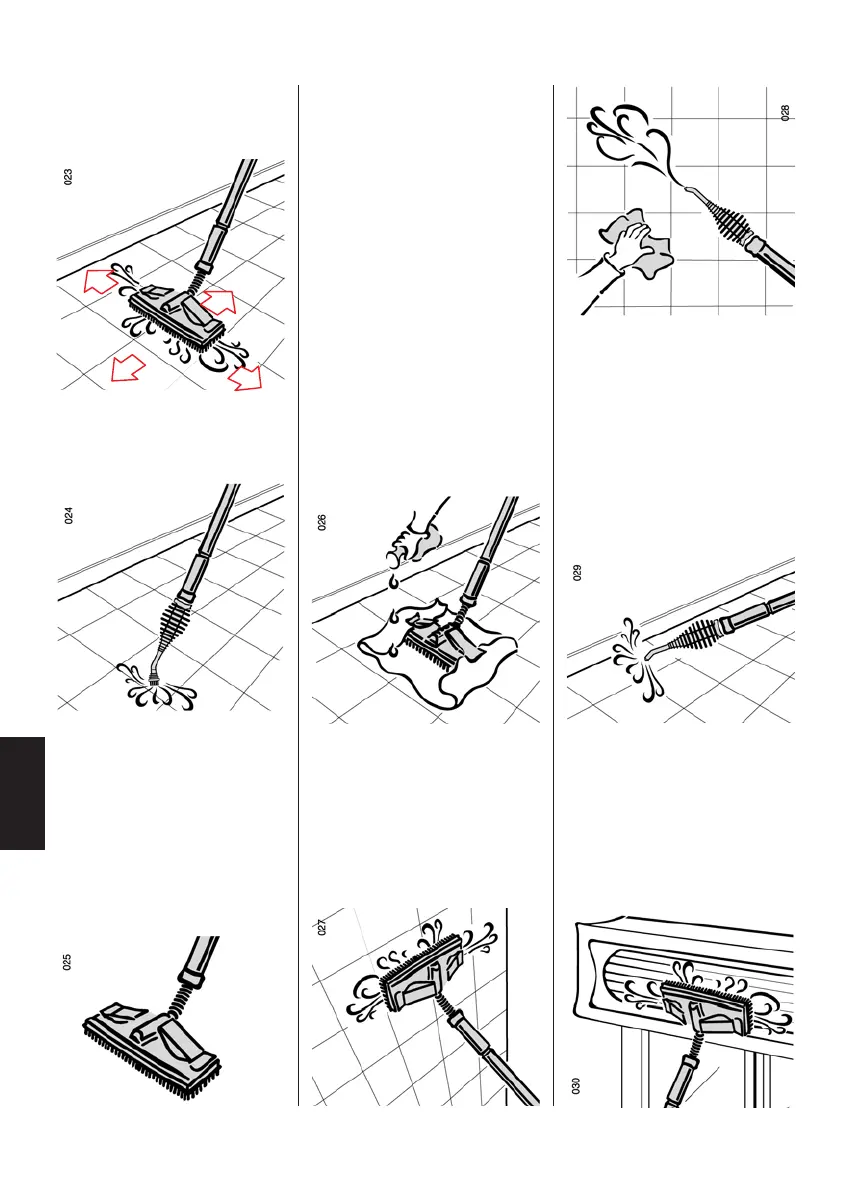 023

024

025

026

027

028

029

030