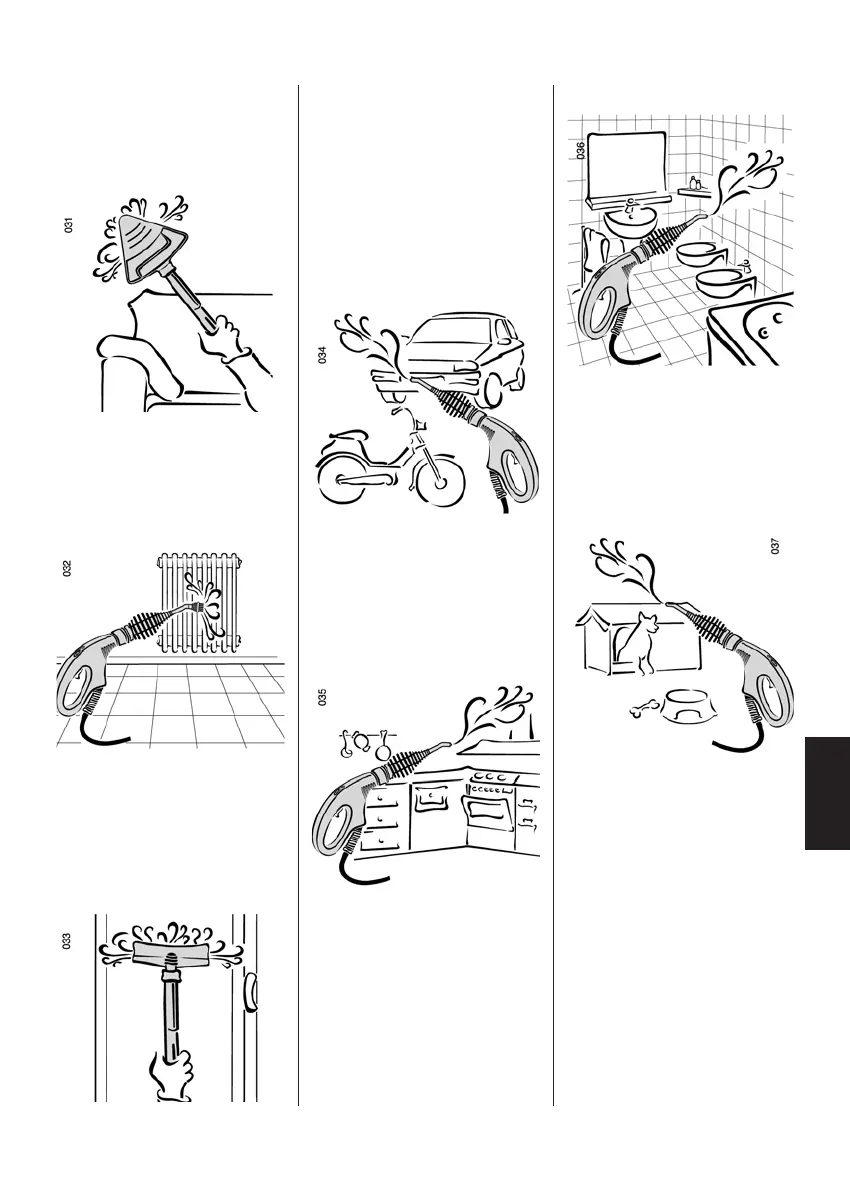 031

032

033

034

035

036

037