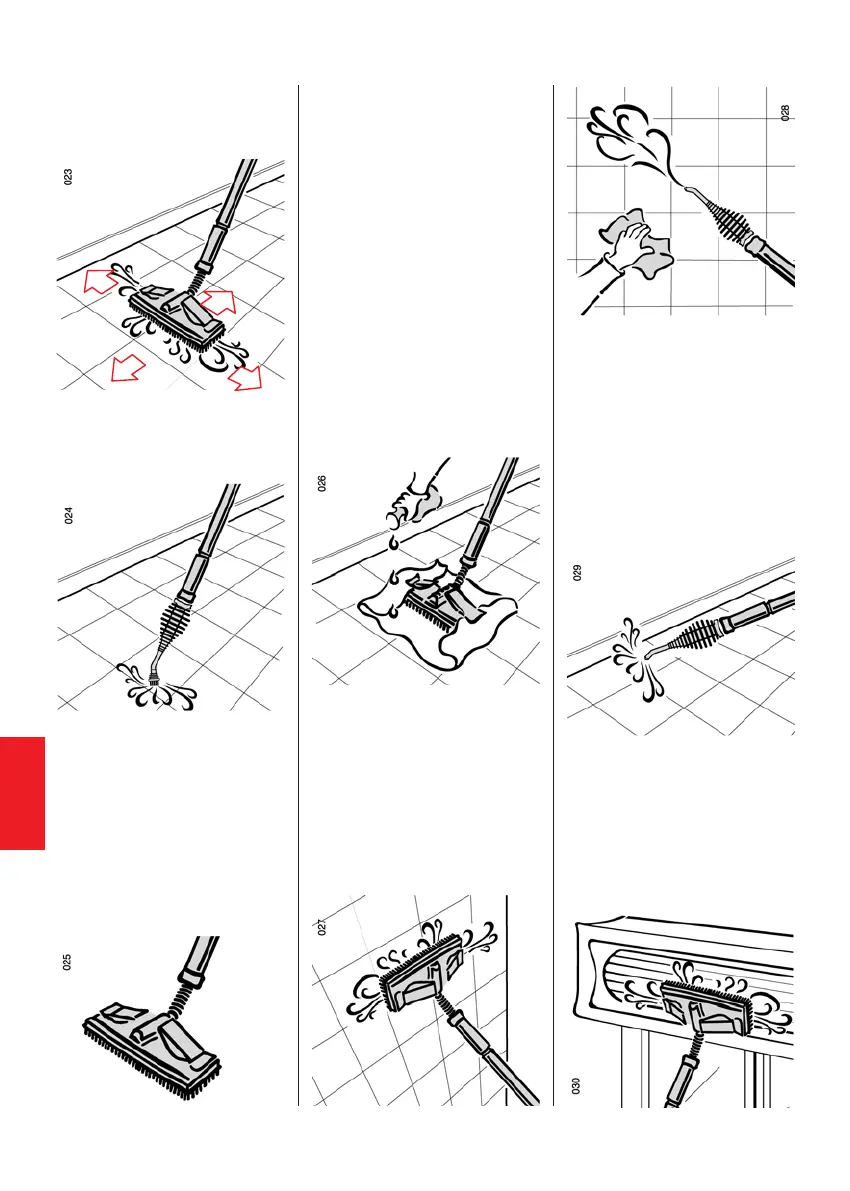 023

024

025

026

027

028

029

030