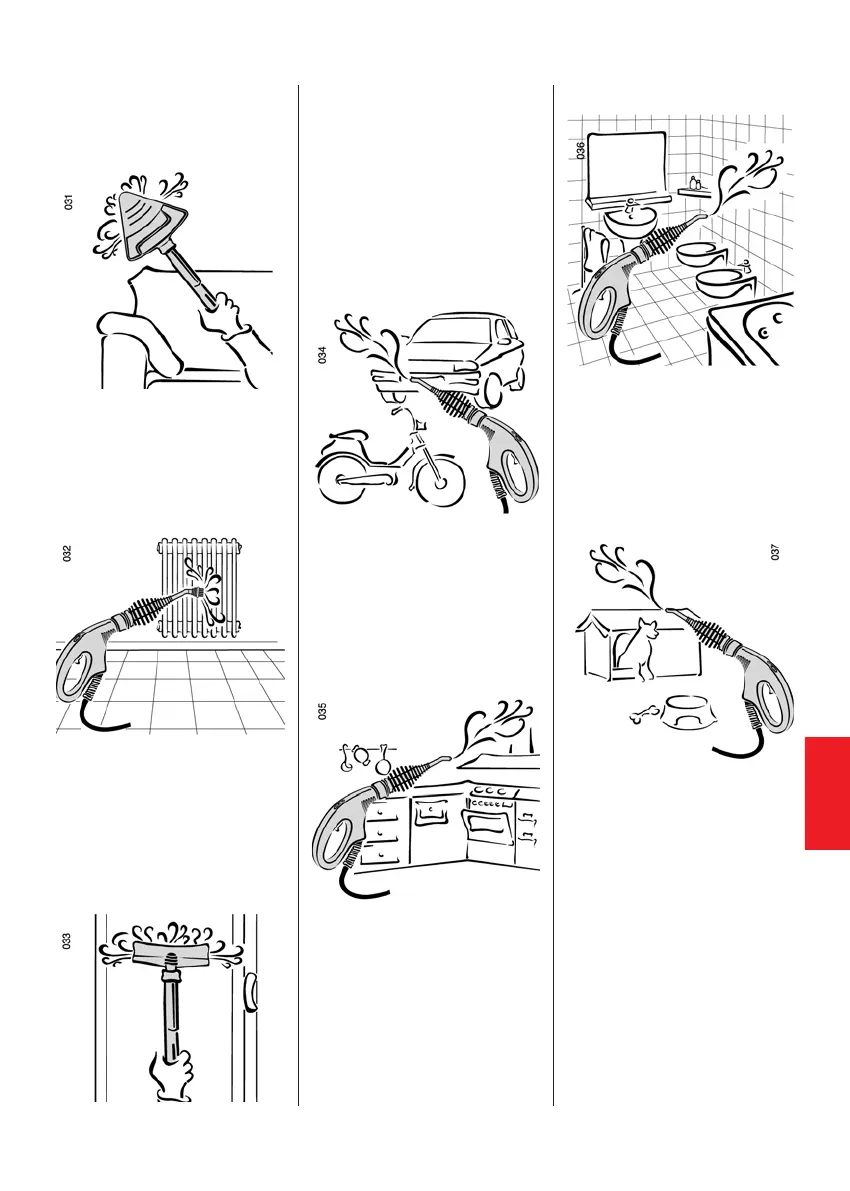 031

032

033

034

035

036

037