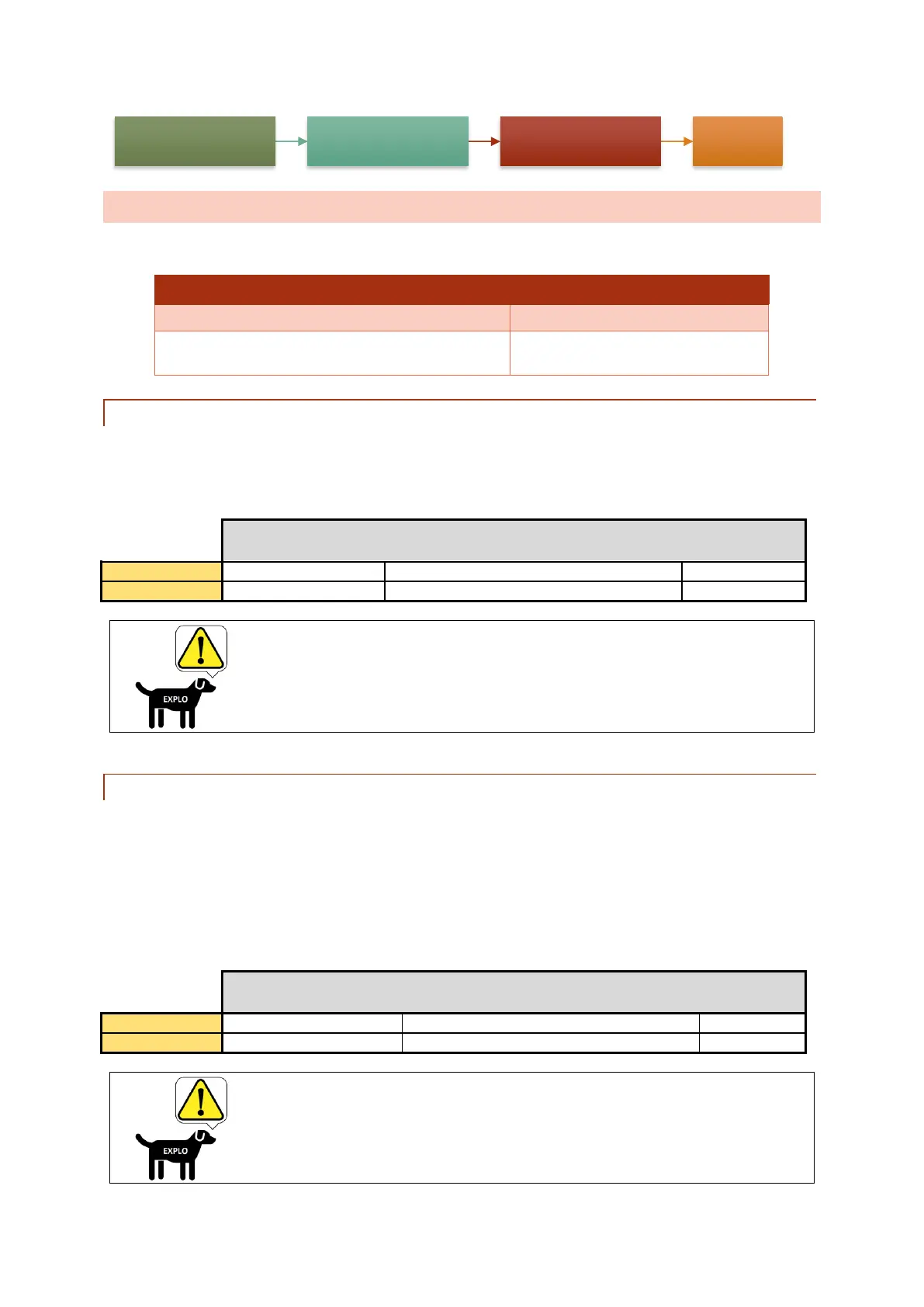 EXPLO
EXPLO