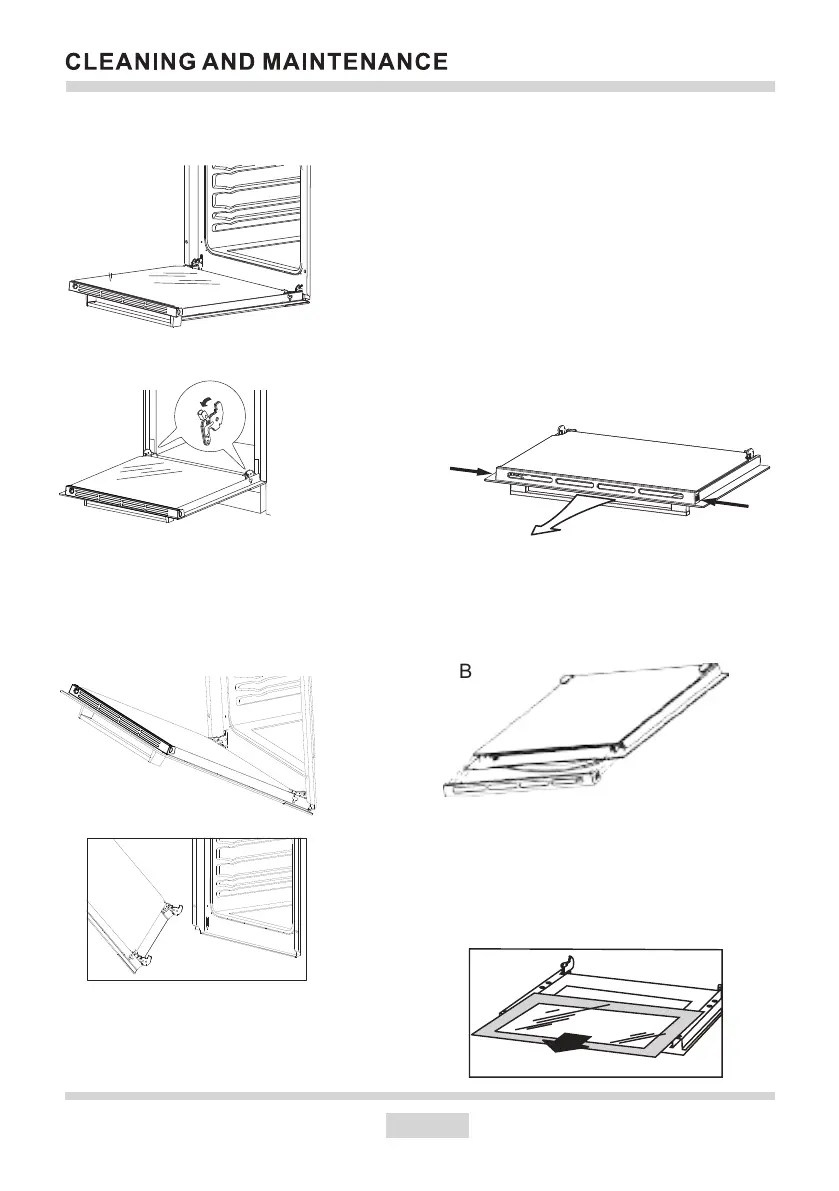 CLEANING AND MAINTENANCE

B