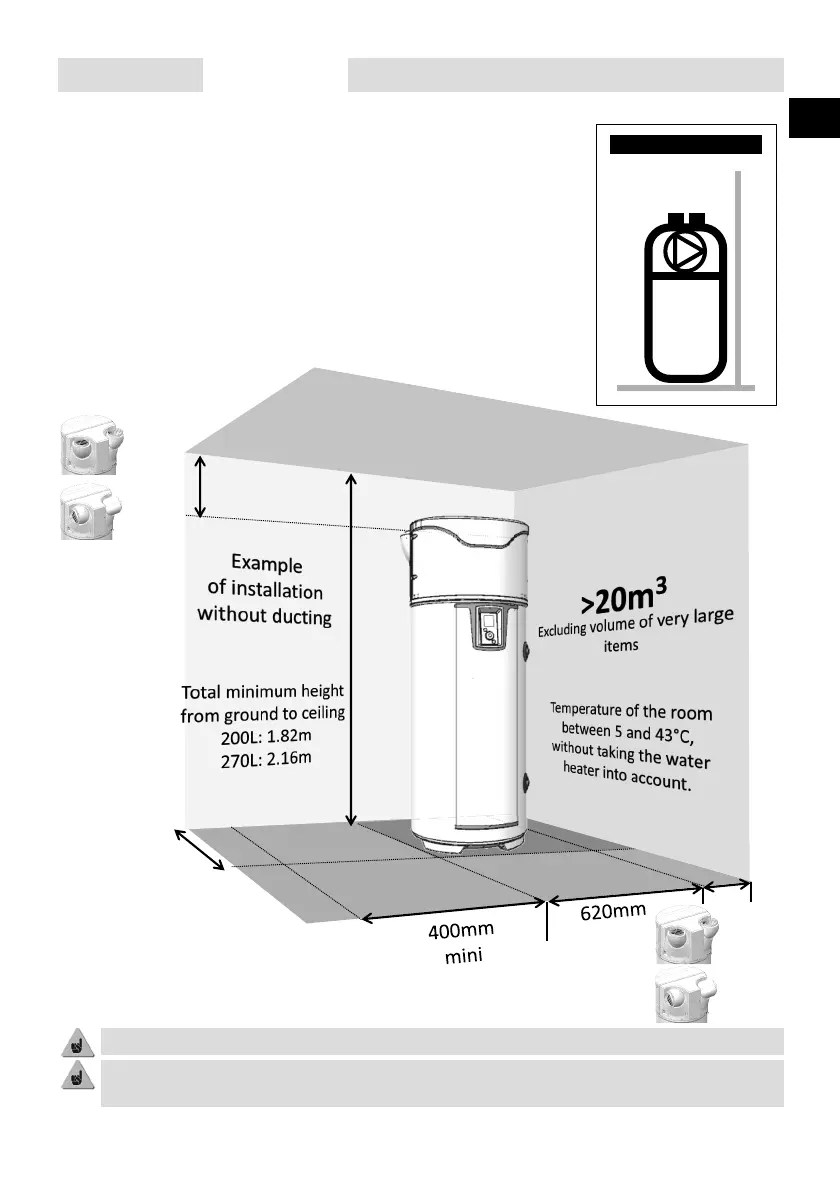 Example of installation without ducting

Total minimum height from ground to ceiling
200L: 1.82m
270L: 2.16m

$>20m^3$
Excluding volume of very large items

Temperature of the room between 5 and 43°C, without taking the water heater into account.

400mm mini

620mm