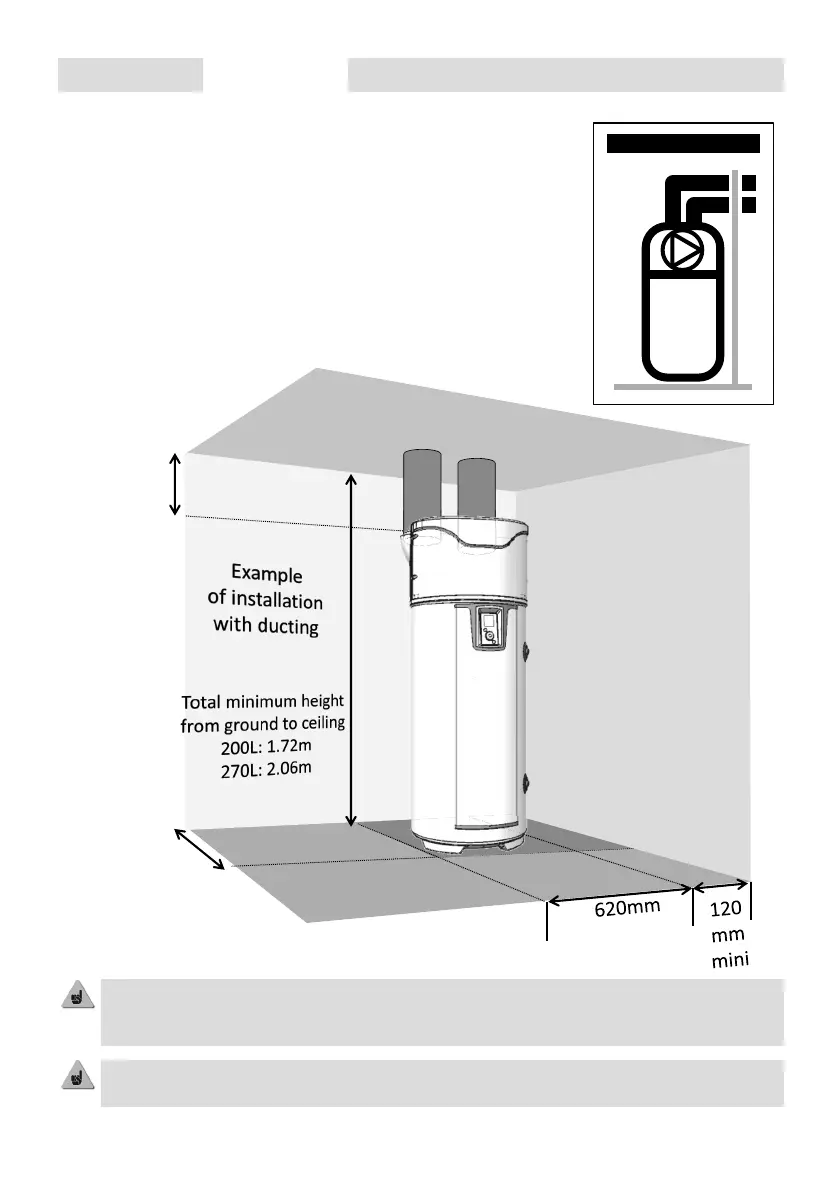 Example of installation with ducting

Total minimum height from ground to ceiling
200L: 1.72m
270L: 2.06m

620mm

120 mm mini