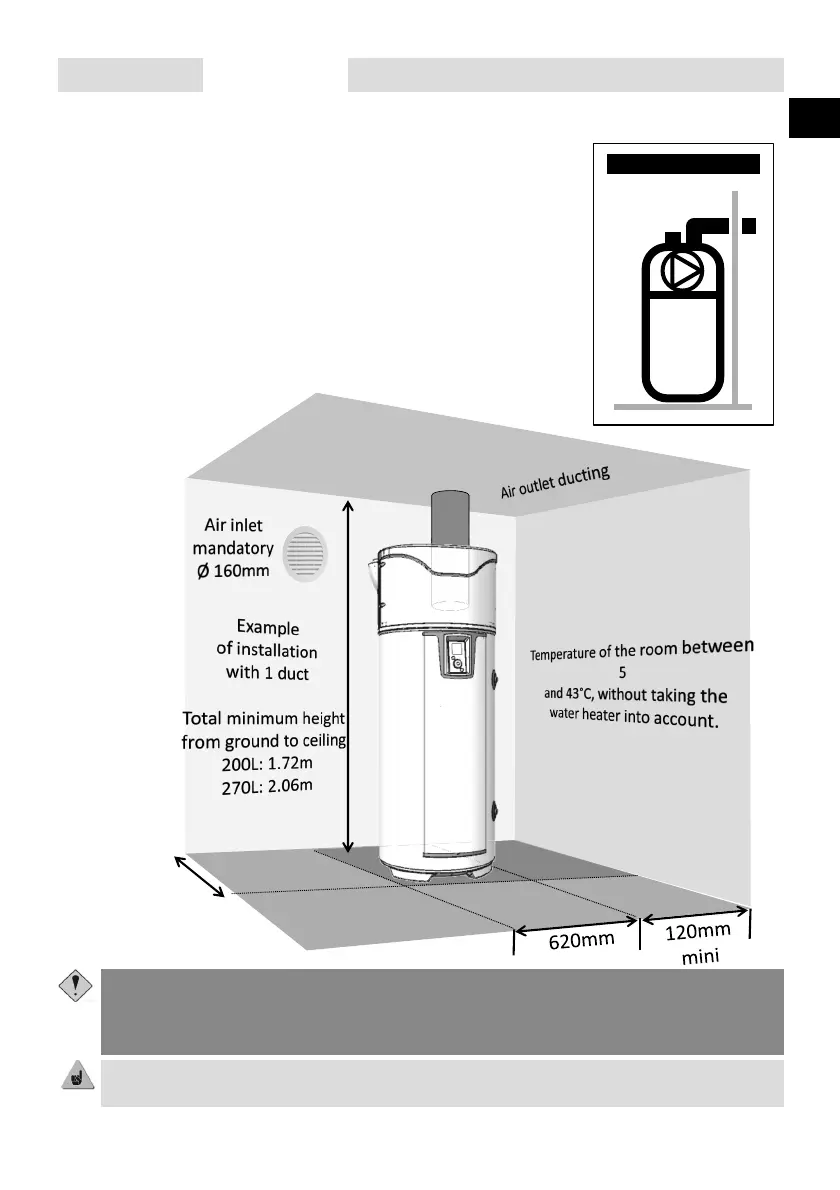 Air outlet ducting

Air inlet mandatory Ø 160mm

Example of installation with 1 duct

Total minimum height from ground to ceiling
200L: 1.72m
270L: 2.06m

Temperature of the room between 5 and 43°C, without taking the water heater into account.

620mm

120mm mini