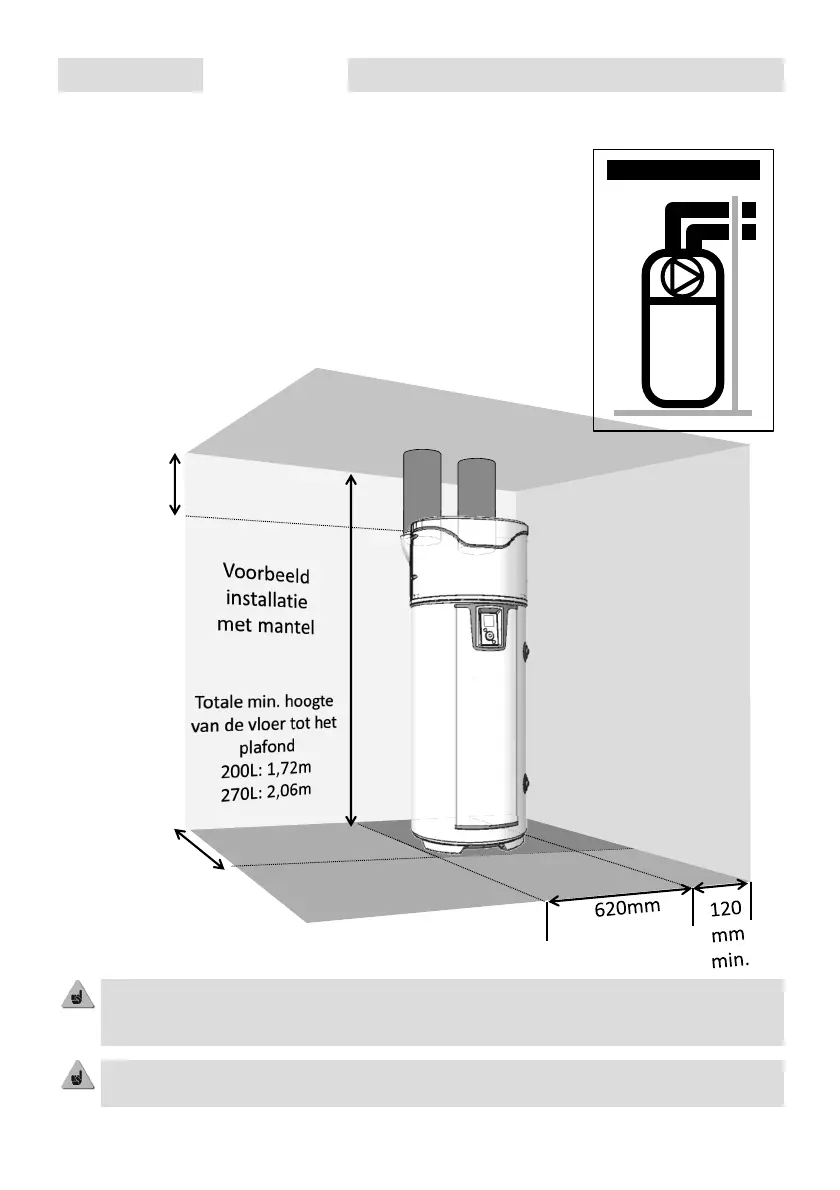 Voorbeeld installatie met mantel

Totale min. hoogte van de vloer tot het plafond
200L: 1,72m
270L: 2,06m

620mm

120 mm min.