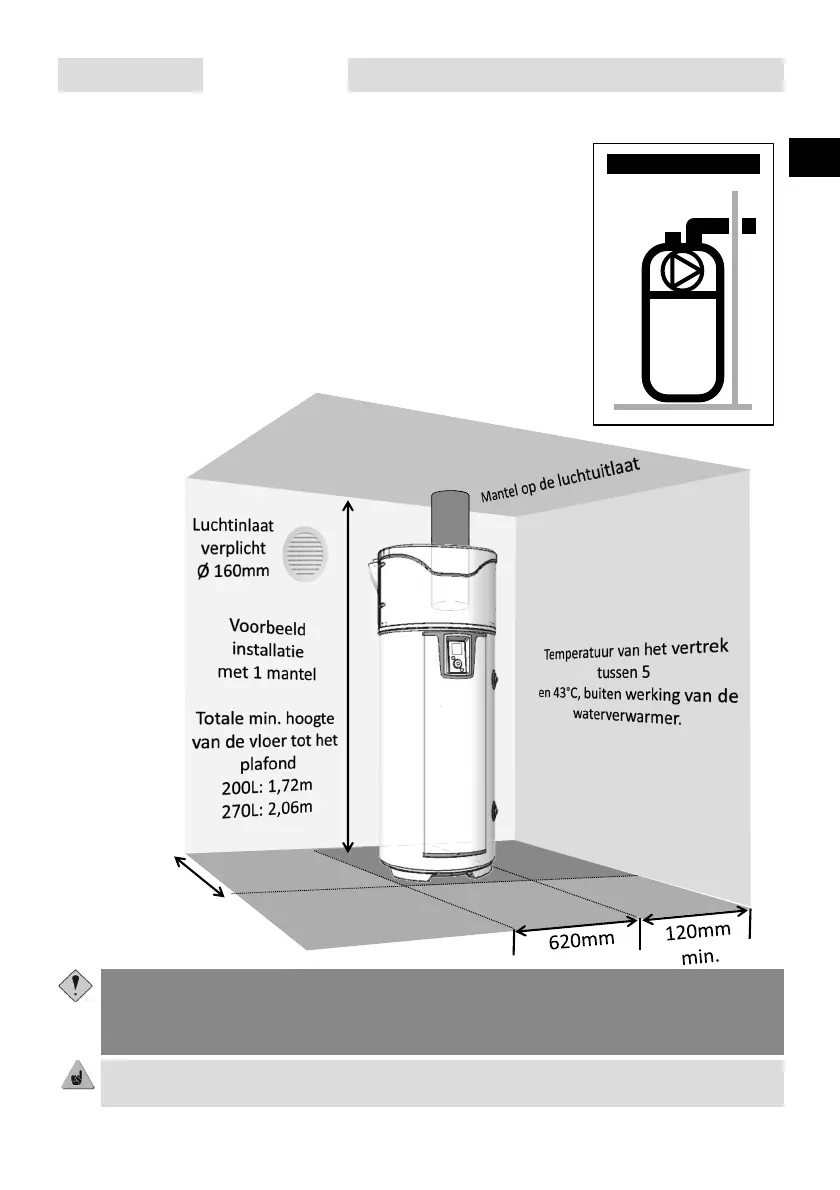 Mantel op de luchtuitlaat

Luchtinlaat verplicht Ø 160mm

Voorbeeld installatie met 1 mantel

Totale min. hoogte van de vloer tot het plafond
200L: 1,72m
270L: 2,06m

Temperatuur van het vertrek tussen 5 en 43°C, buiten werking van de waterverwarmer.

620mm

120mm min.