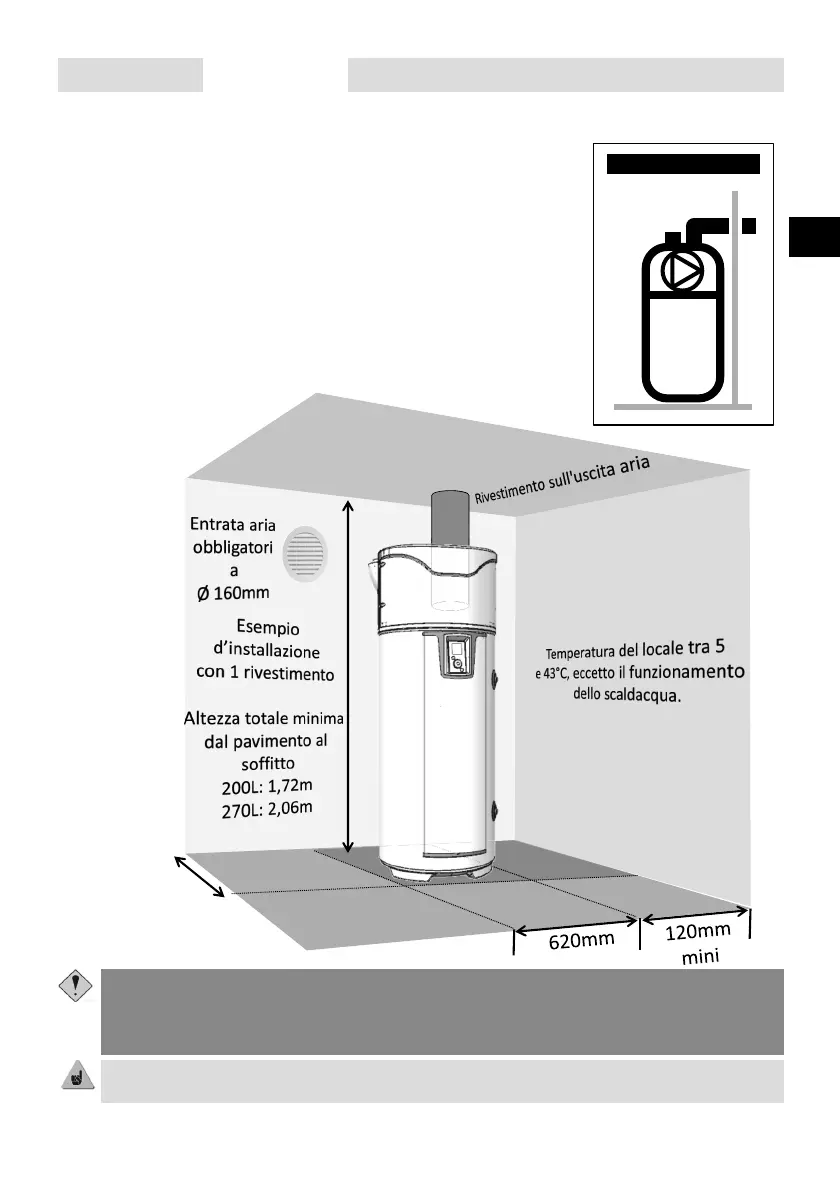 Rivestimento sull'uscita aria

Entrata aria obbligatori a Ø 160mm

Esempio d'installazione con 1 rivestimento

Altezza totale minima dal pavimento al soffitto
200L: 1,72m
270L: 2,06m

Temperatura del locale tra 5 e 43°C, eccetto il funzionamento dello scaldacqua.

620mm

120mm mini