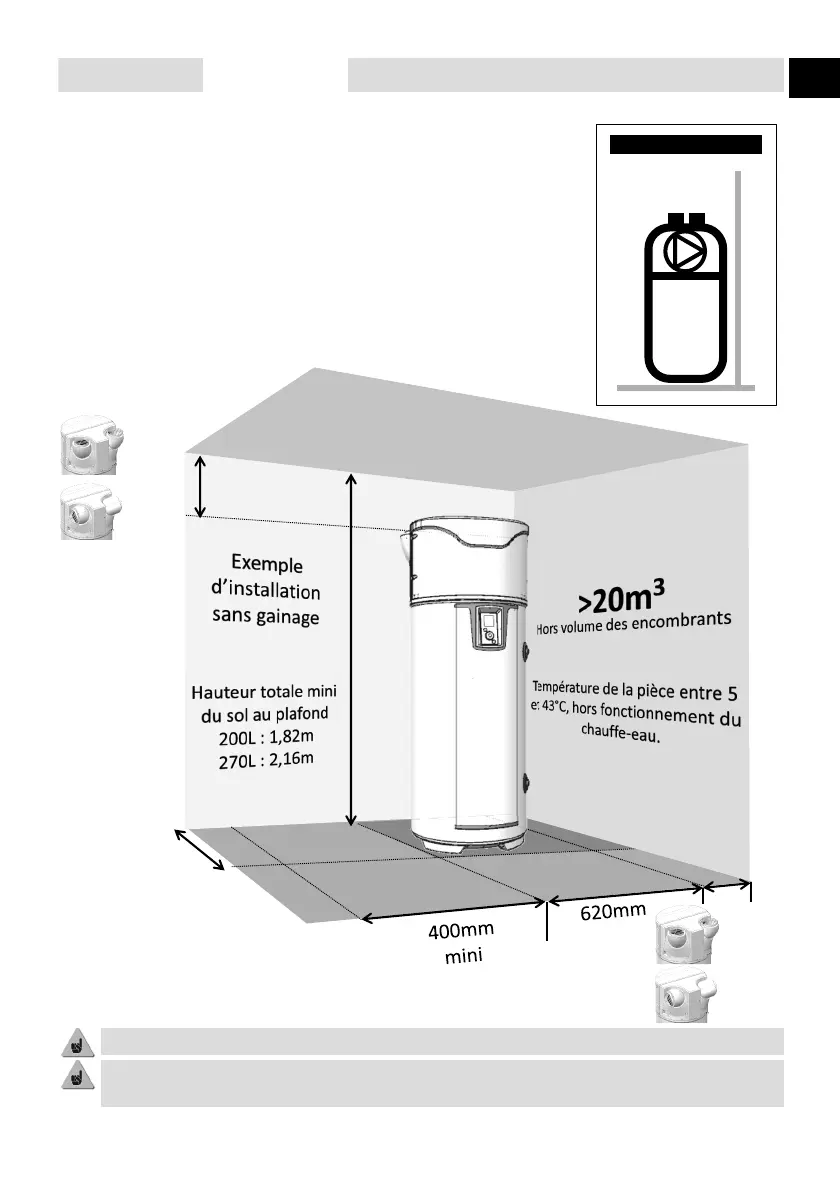 Exemple d'installation sans gainage

Hauteur totale mini du sol au plafond
200L : 1,82m
270L : 2,16m

>20m$^3$
Hors volume des encombrants

Température de la pièce entre 5 et 43°C, hors fonctionnement du chauffe-eau.

400mm mini

620mm