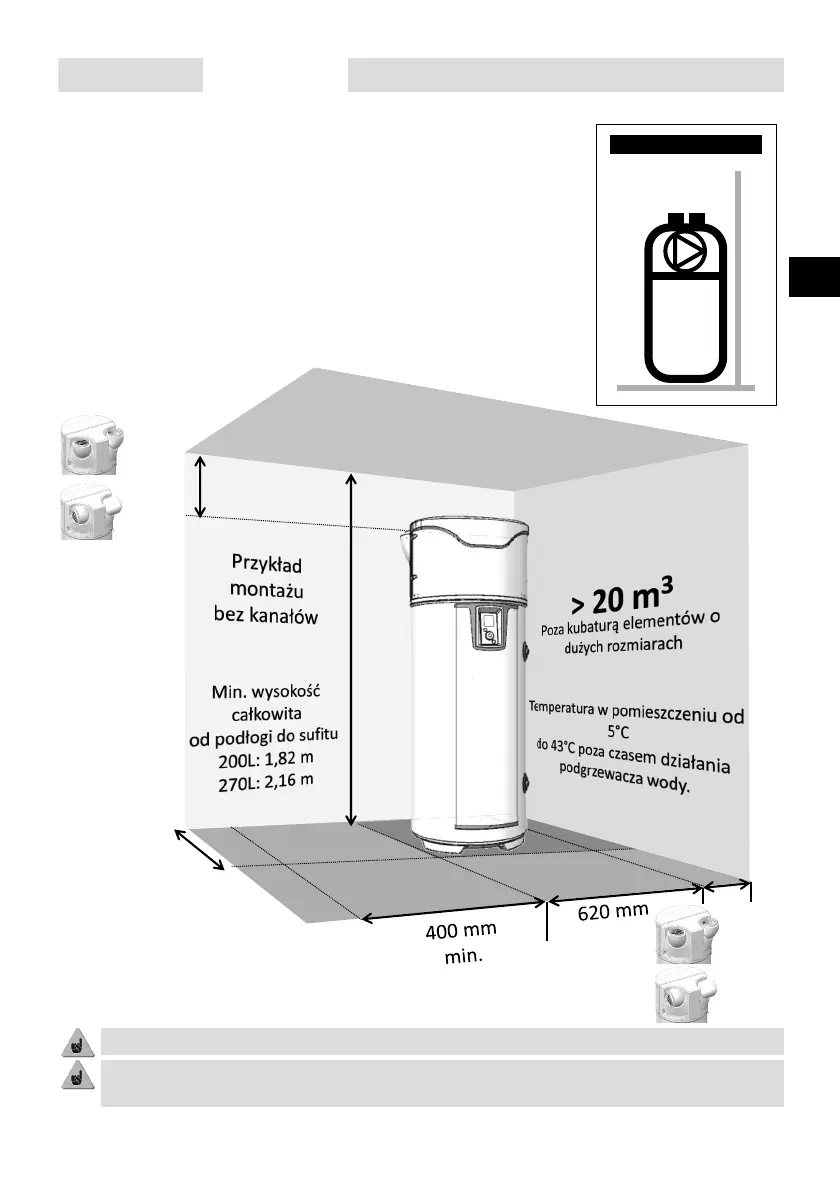 Przykład montażu bez kanałów

Min. wysokość całkowita od podłogi do sufitu
200L: 1,82 m
270L: 2,16 m

$> 20\ m^3$
Poza kubaturą elementów o dużych rozmiarach

Temperatura w pomieszczeniu od 5°C do 43°C poza czasem działania podgrzewacza wody.

400 mm min.

620 mm