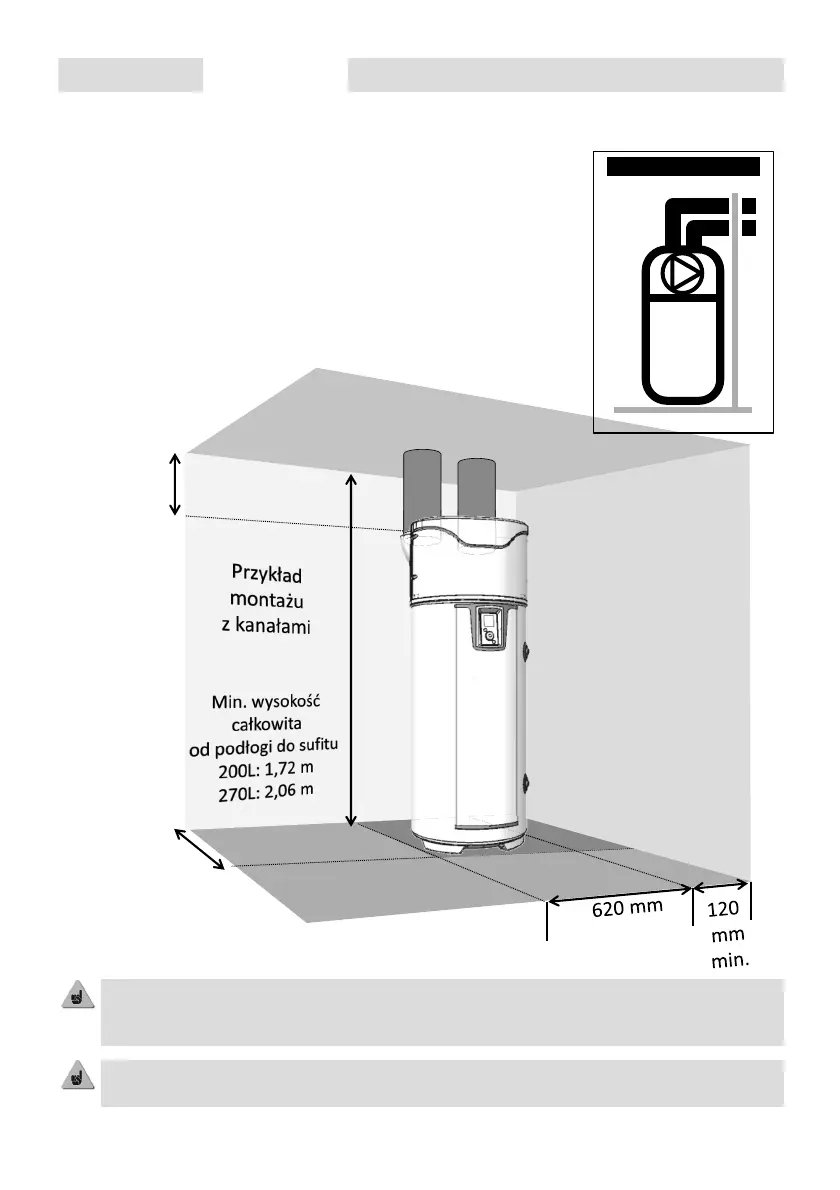 Przykład montażu z kanałami

Min. wysokość całkowita od podłogi do sufitu 200L: 1,72 m 270L: 2,06 m

620 mm

120 mm min.