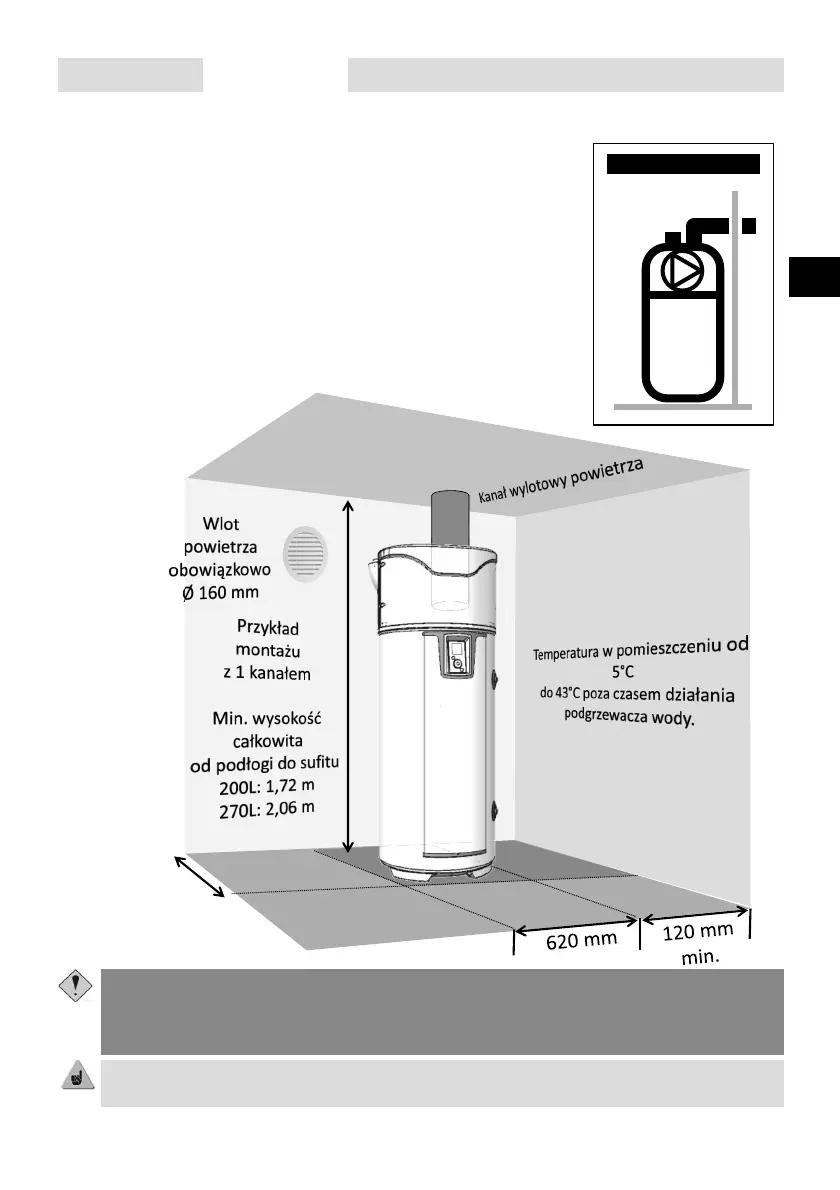 Kanał wylotowy powietrza

Wlot powietrza obowiązkowo Ø 160 mm

Przykład montażu z 1 kanałem

Min. wysokość całkowita od podłogi do sufitu 200L: 1,72 m 270L: 2,06 m

Temperatura w pomieszczeniu od 5°C do 43°C poza czasem działania podgrzewacza wody.

620 mm

120 mm min.