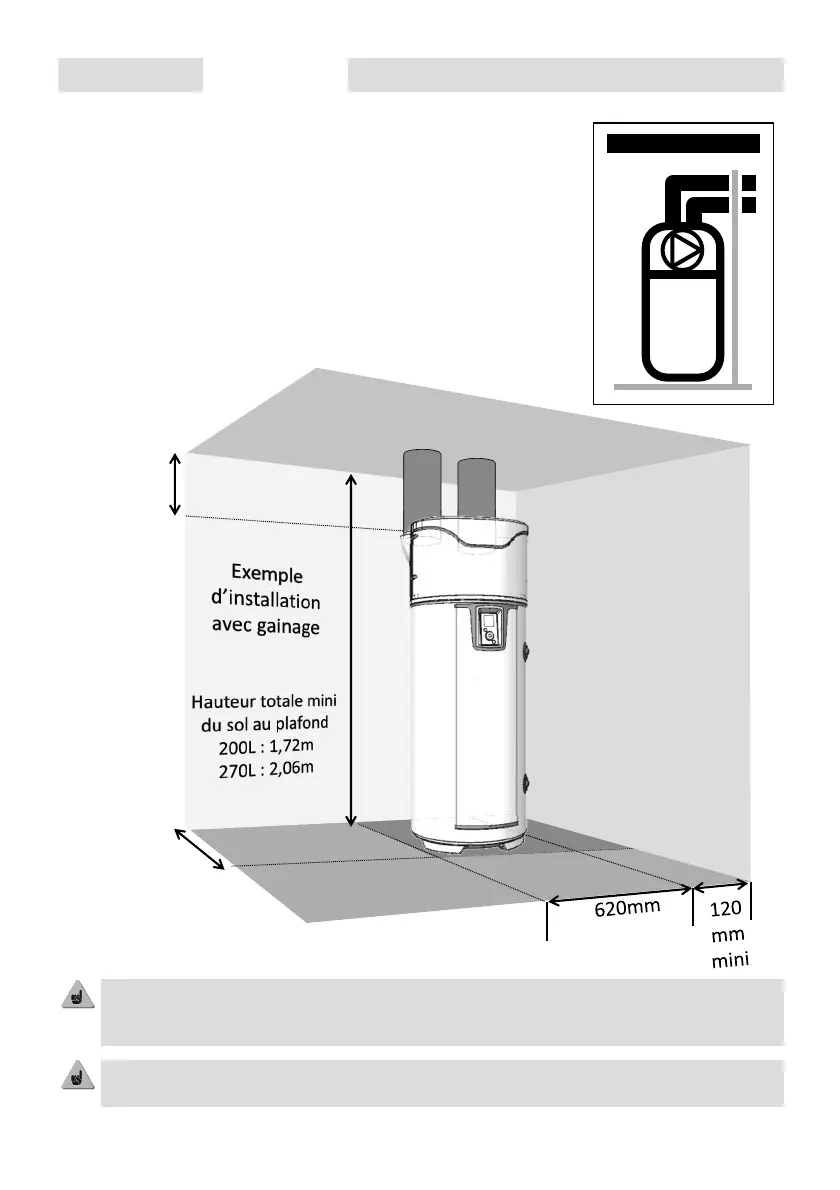 Exemple d'installation avec gainage

Hauteur totale mini du sol au plafond 200L : 1,72m 270L : 2,06m

620mm

120 mm mini