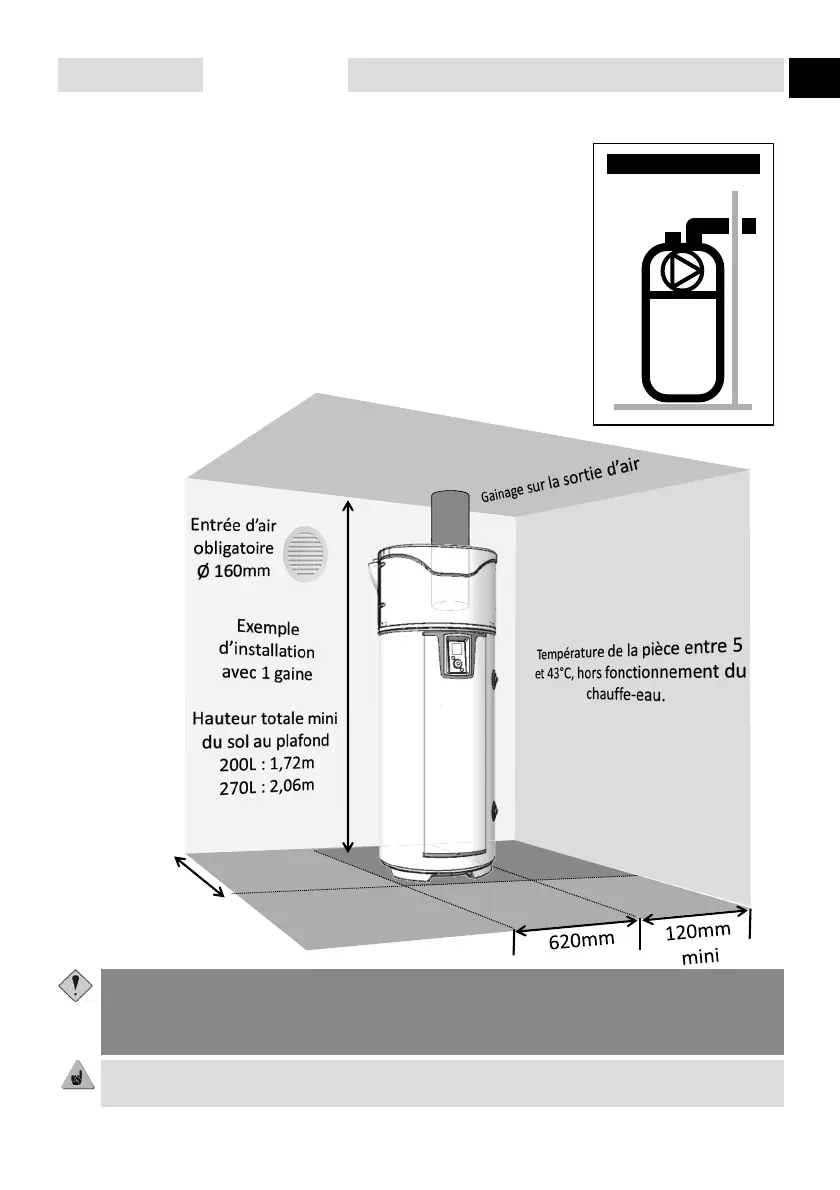 Gainage sur la sortie d'air

Entrée d'air obligatoire Ø 160mm

Exemple d'installation avec 1 gaine

Hauteur totale mini du sol au plafond
200L : 1,72m
270L : 2,06m

Température de la pièce entre 5 et 43°C, hors fonctionnement du chauffe-eau.

620mm

120mm mini