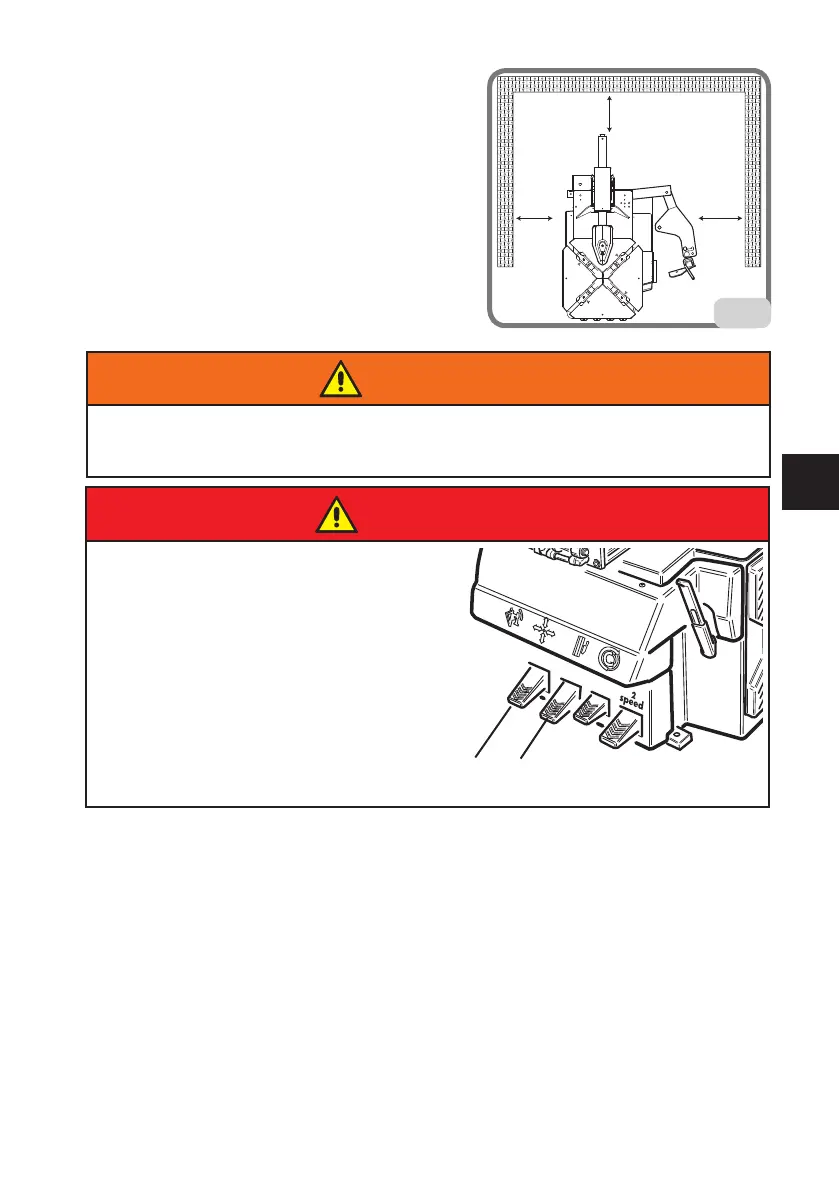 2
speed