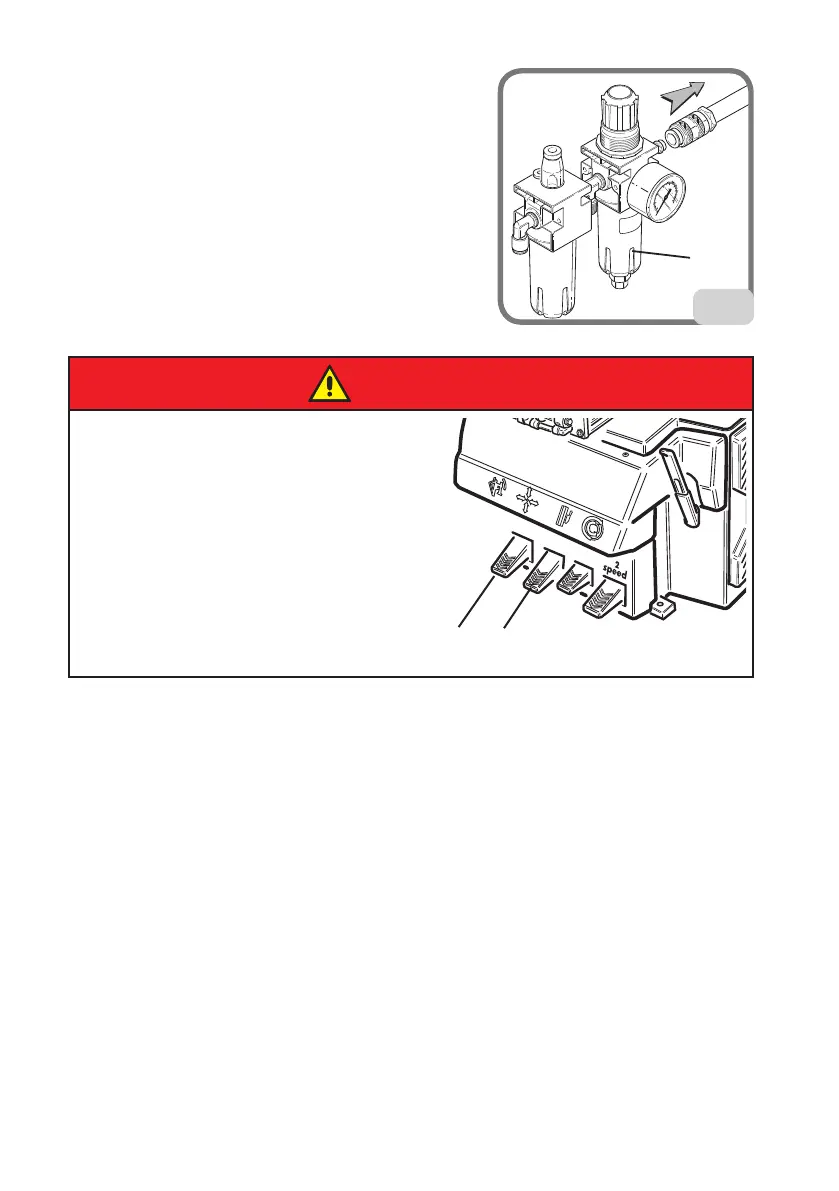 2
speed