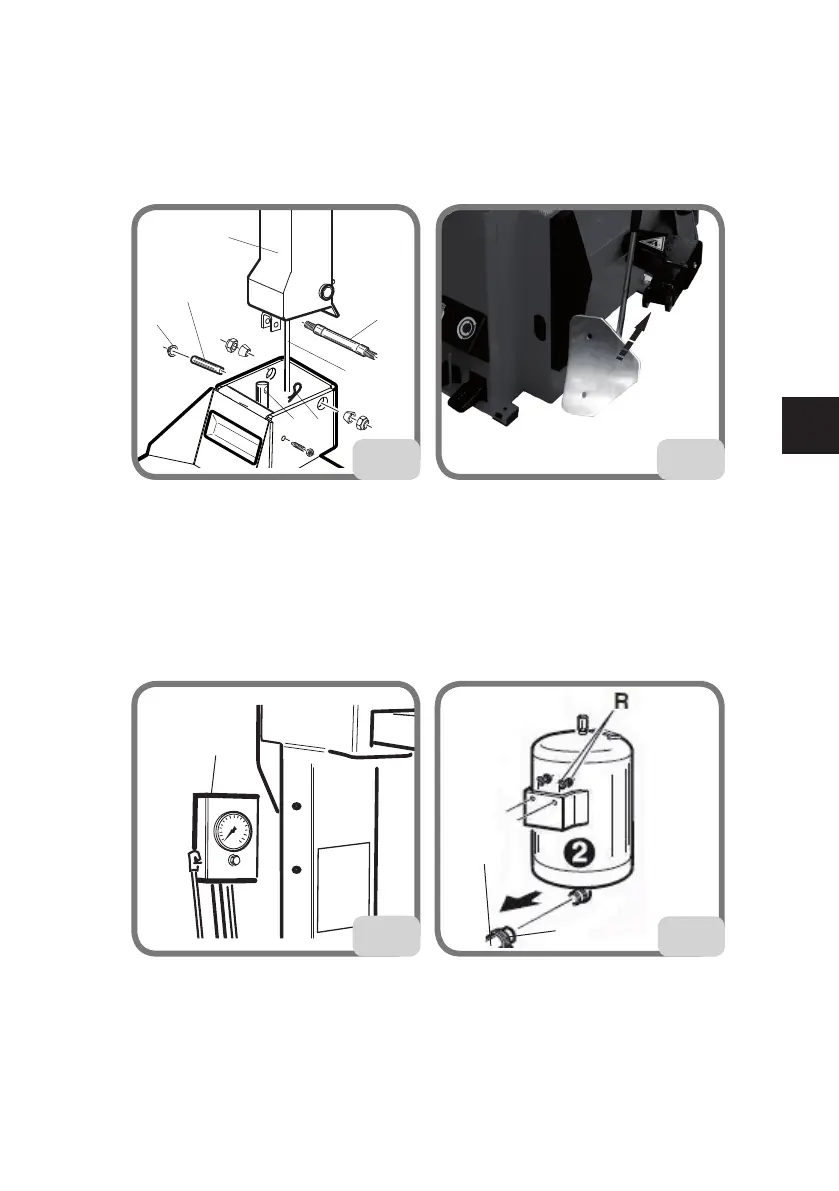 R

2