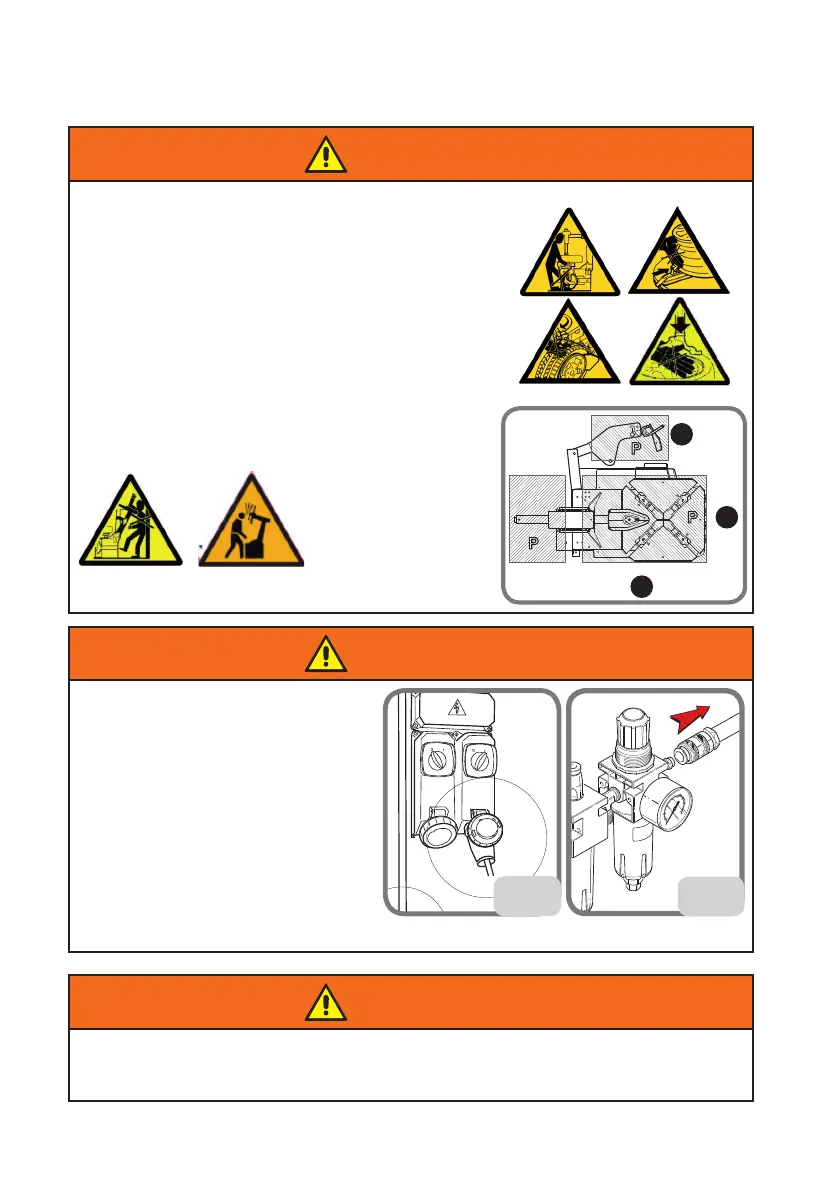 P

P

P