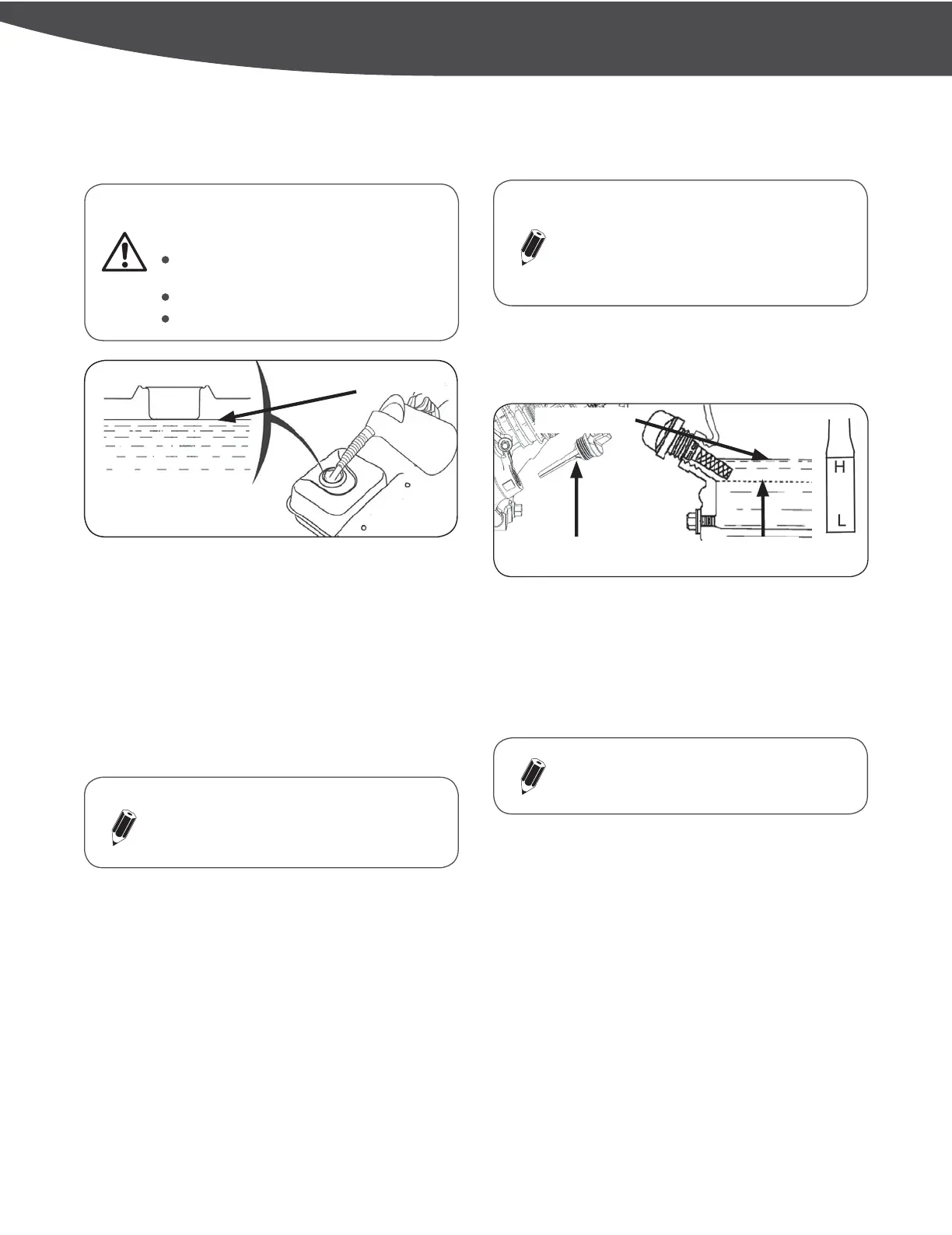 H

L