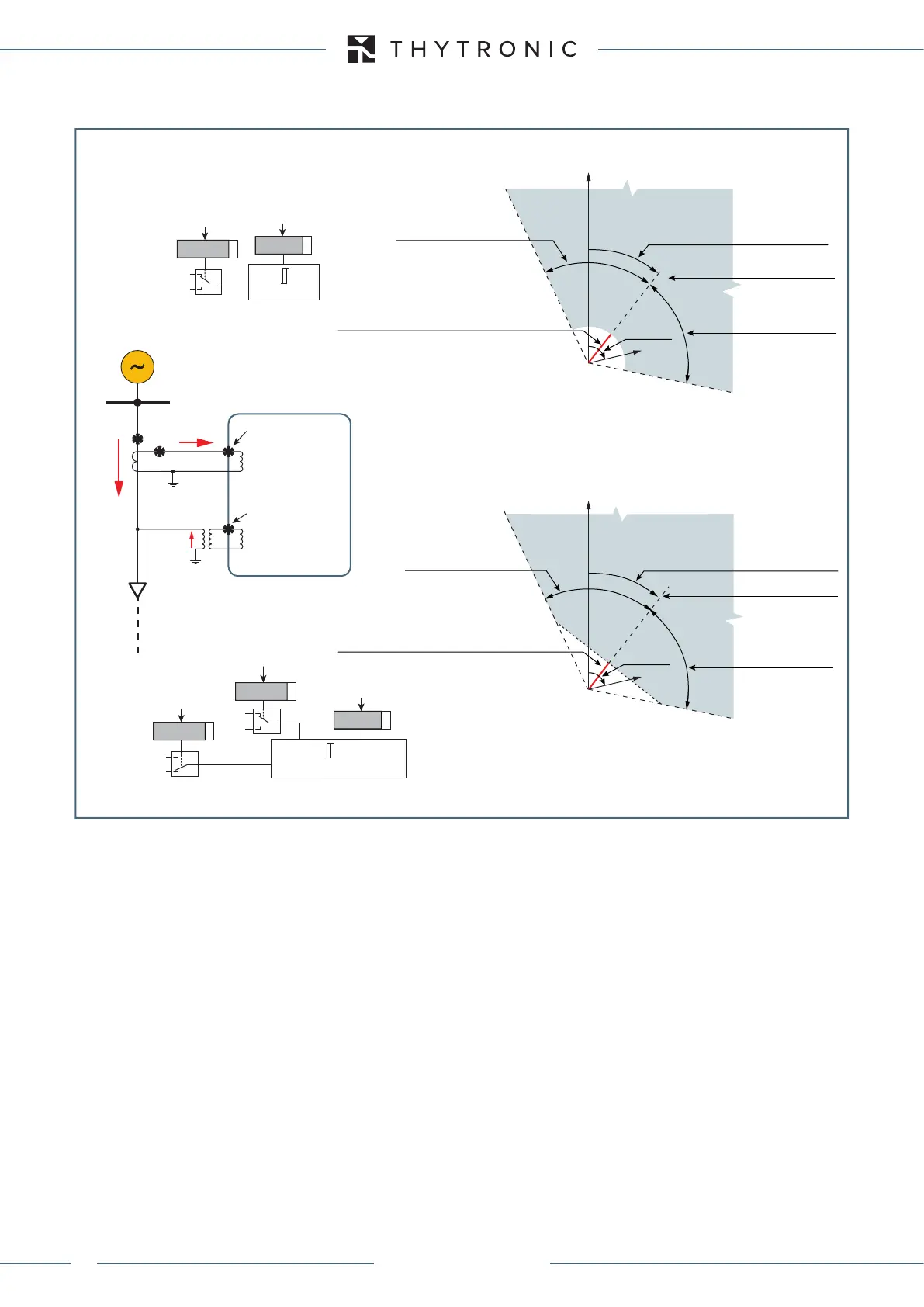 THYTRONIC