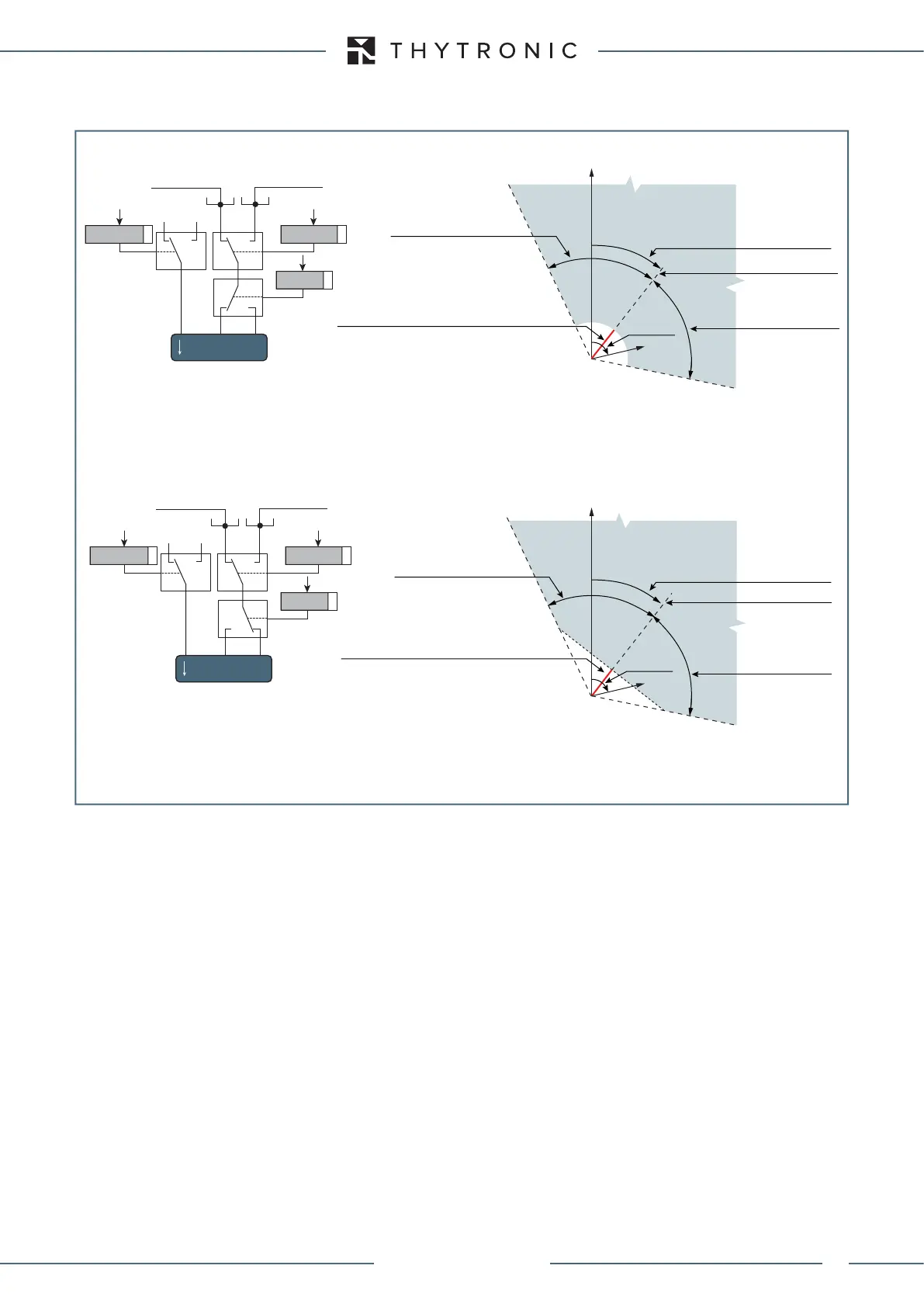 THYTRONIC