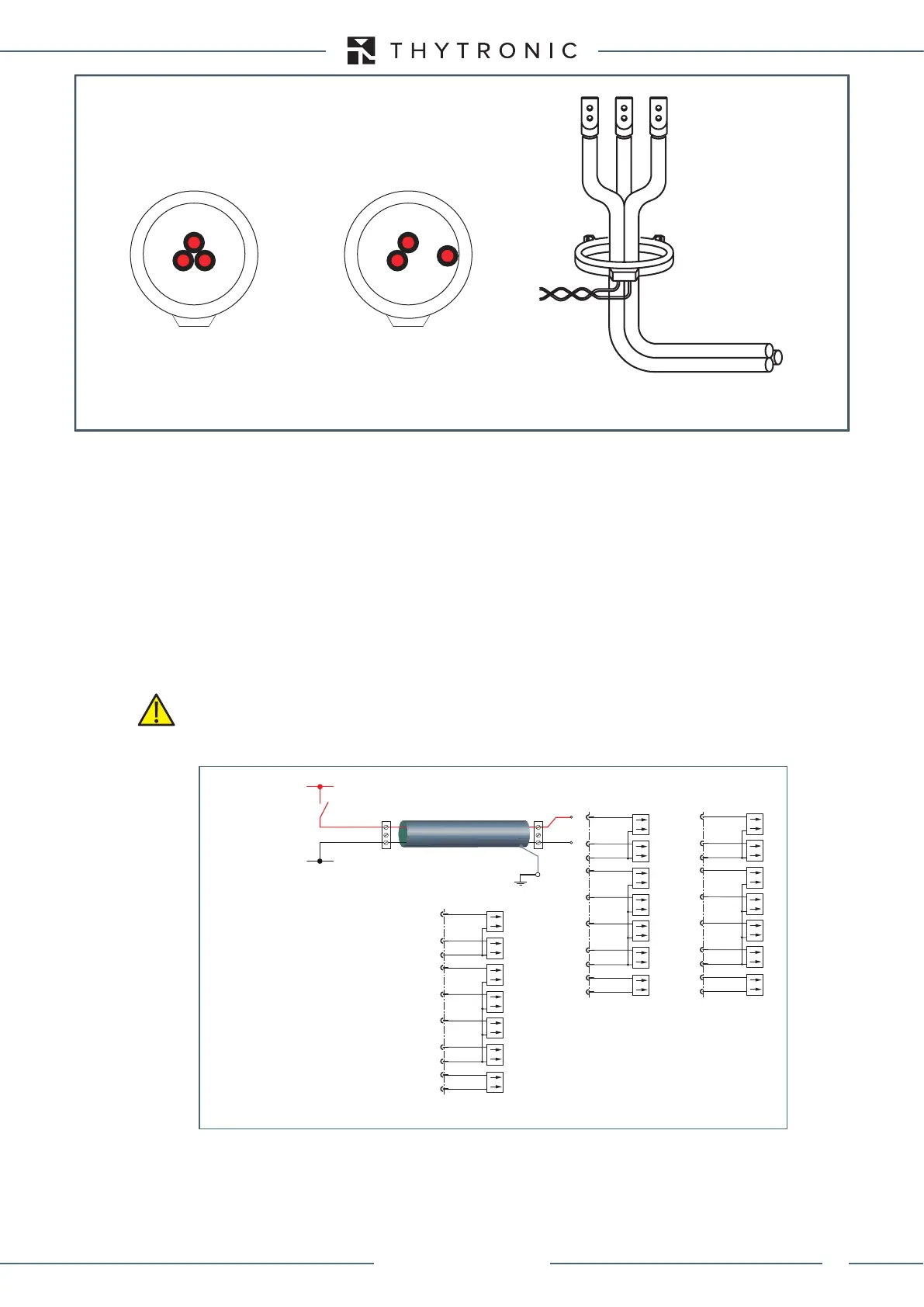 THYTRONIC