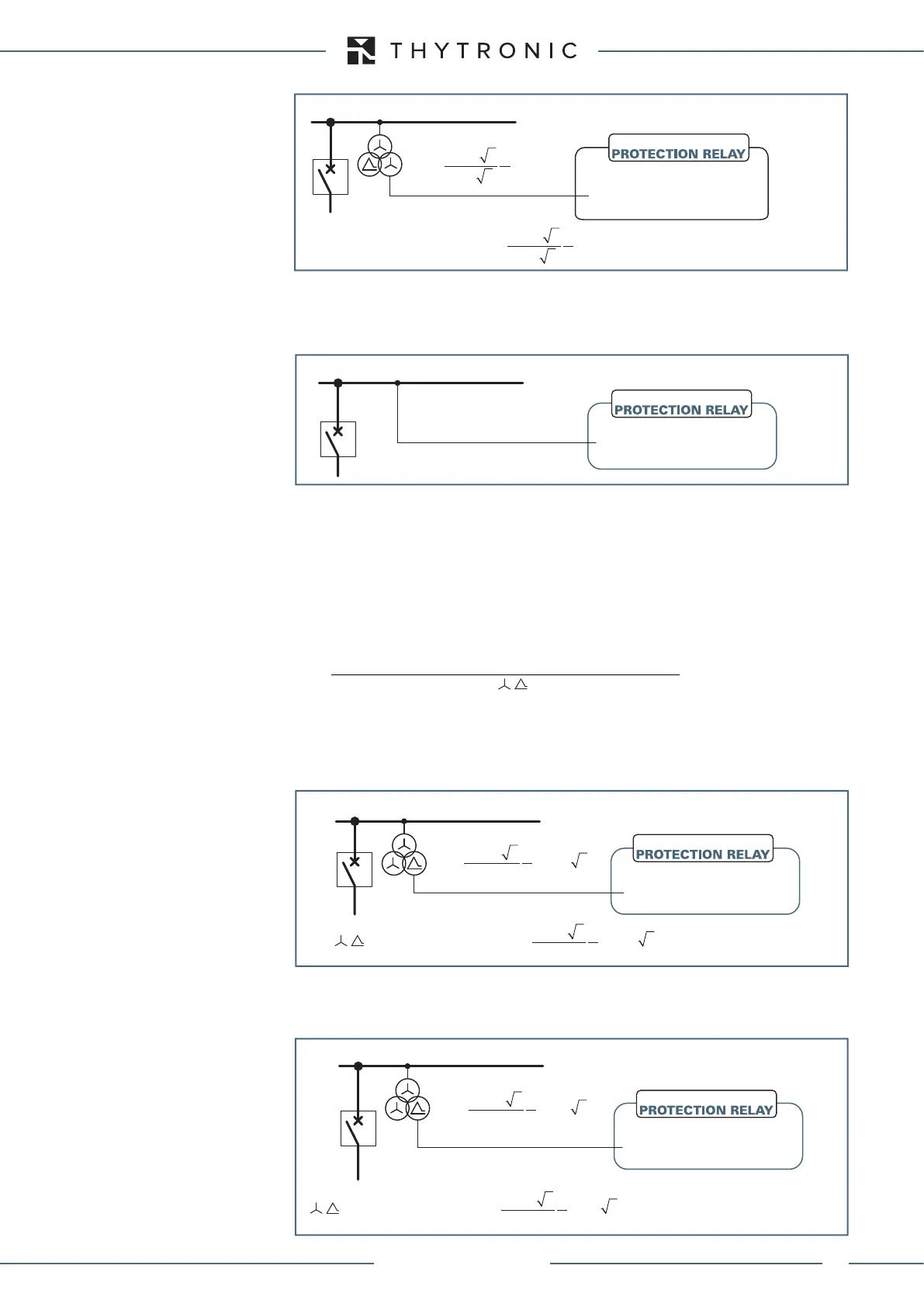 THYTRONIC

PROTECTION RELAY

PROTECTION RELAY

PROTECTION RELAY

PROTECTION RELAY