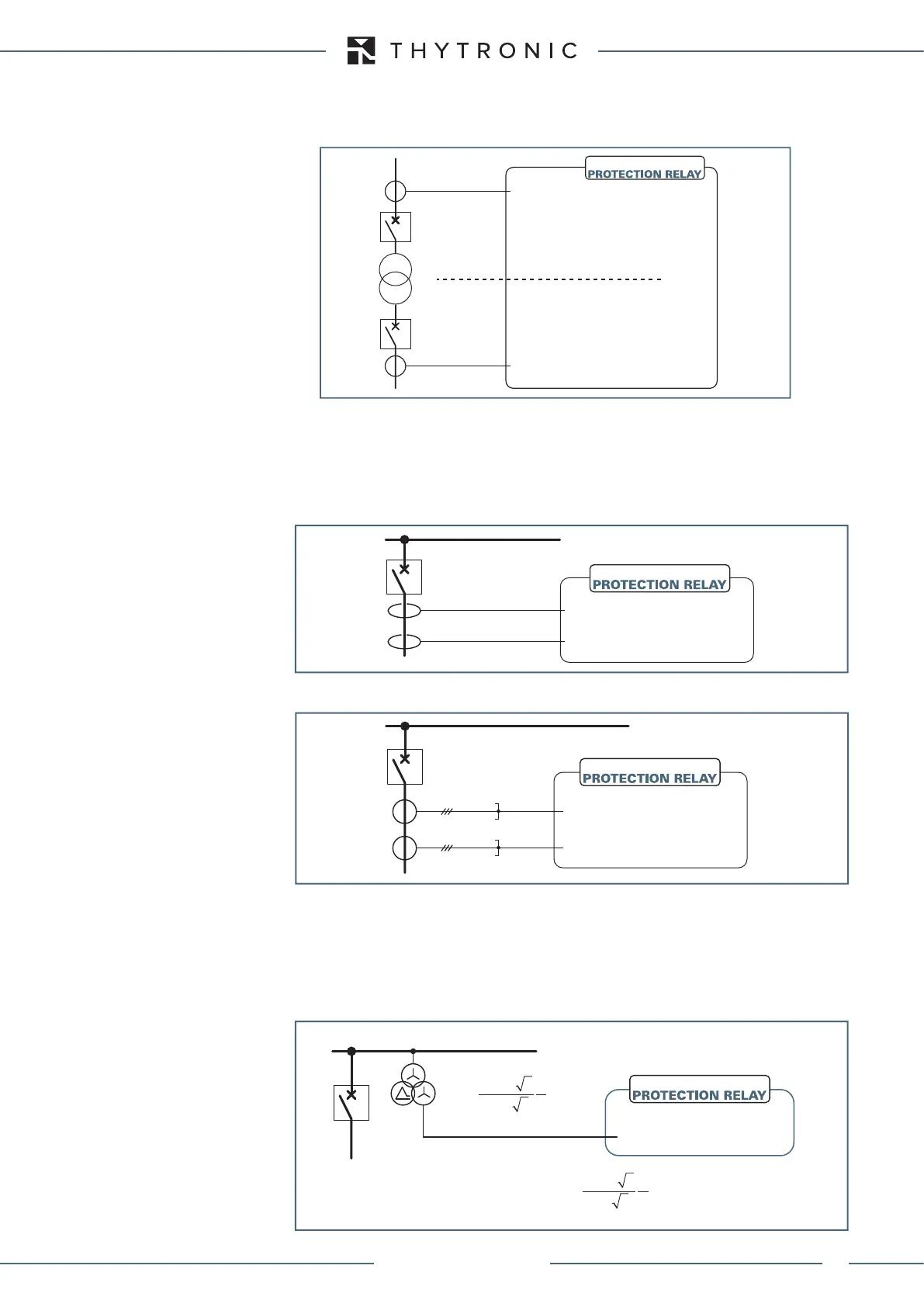 THYTRONIC

PROTECTION RELAY

PROTECTION RELAY

PROTECTION RELAY

PROTECTION RELAY