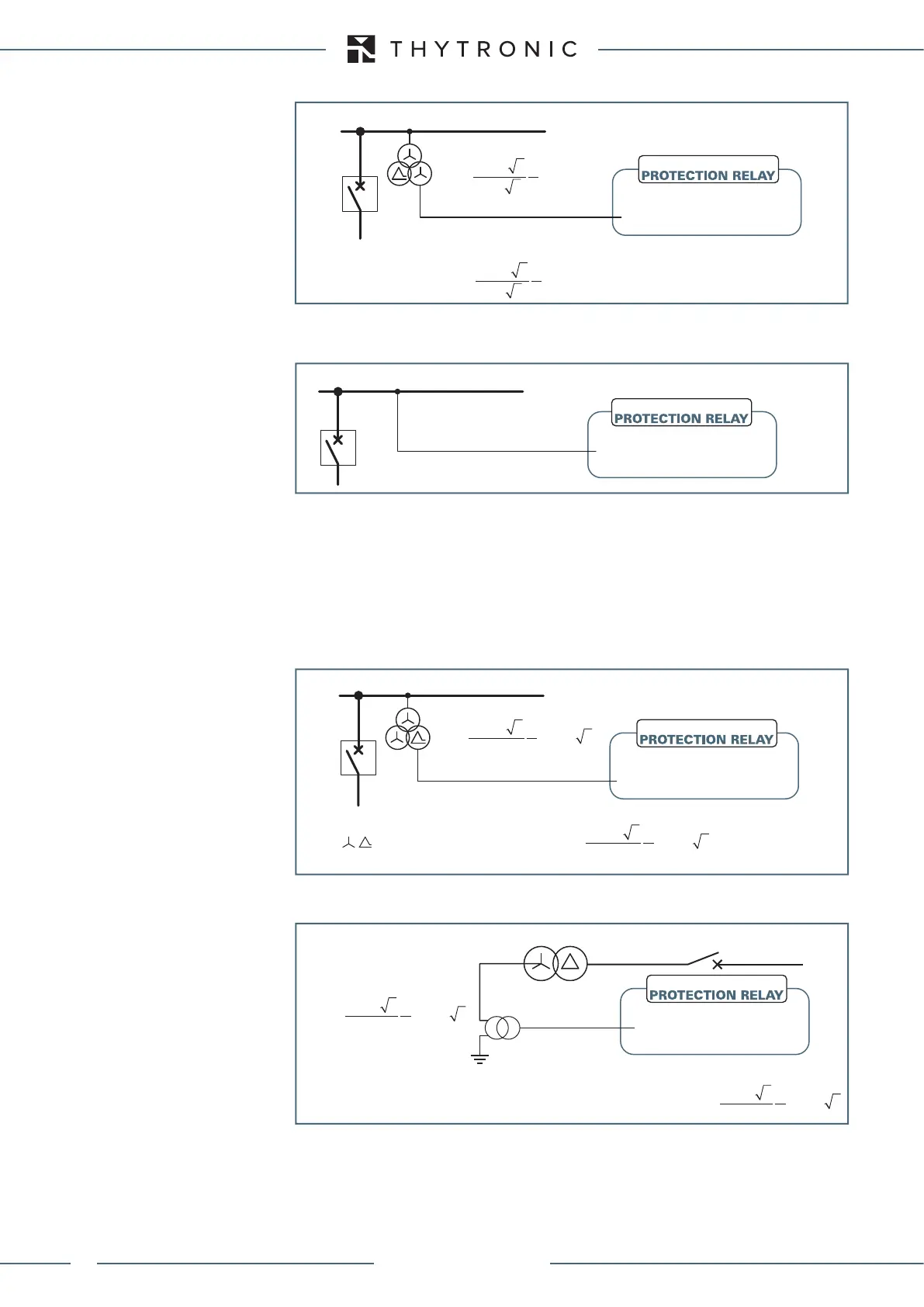 THYTRONIC

PROTECTION RELAY

PROTECTION RELAY

PROTECTION RELAY

PROTECTION RELAY